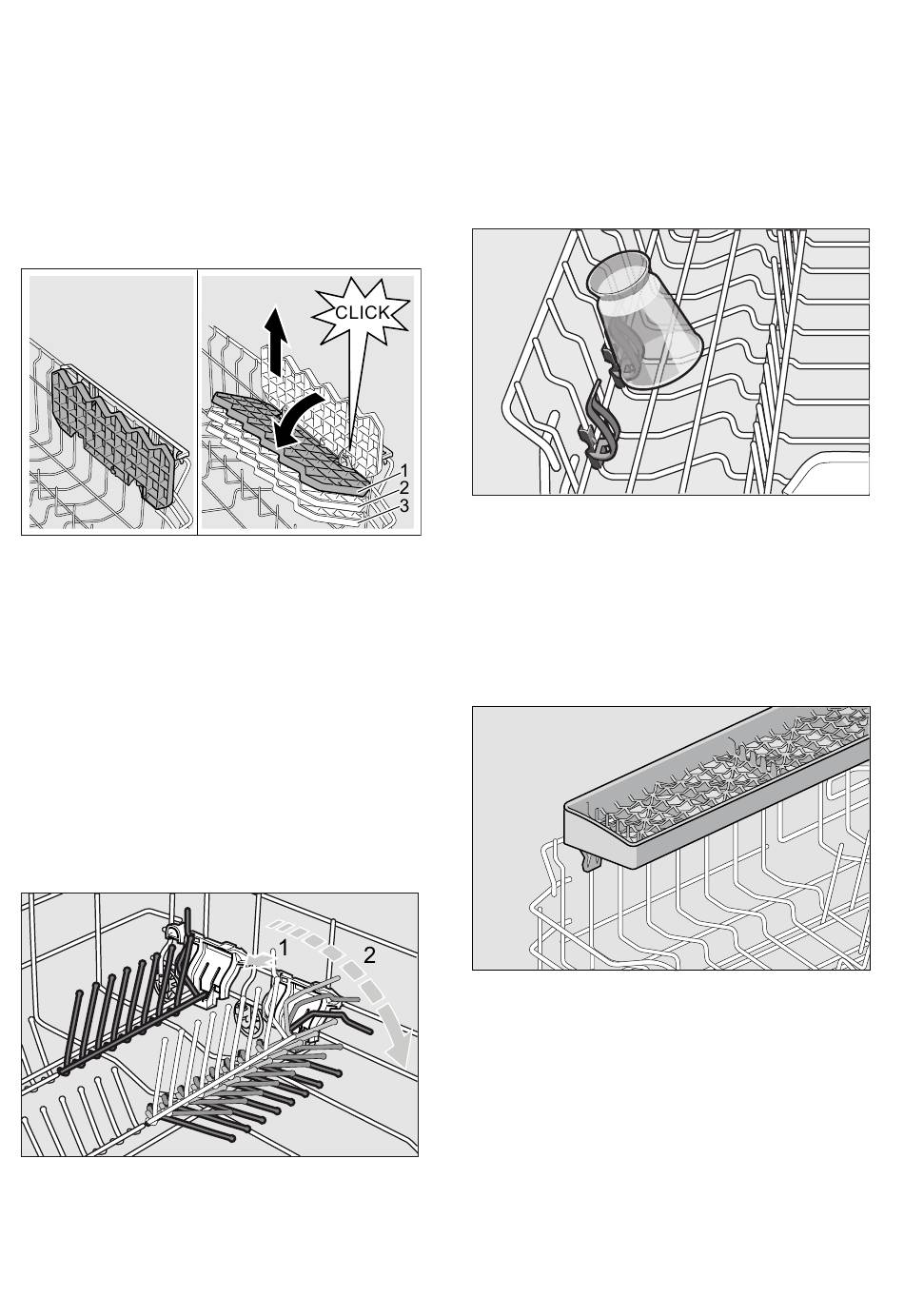 CLICK
1
2
3

1
2