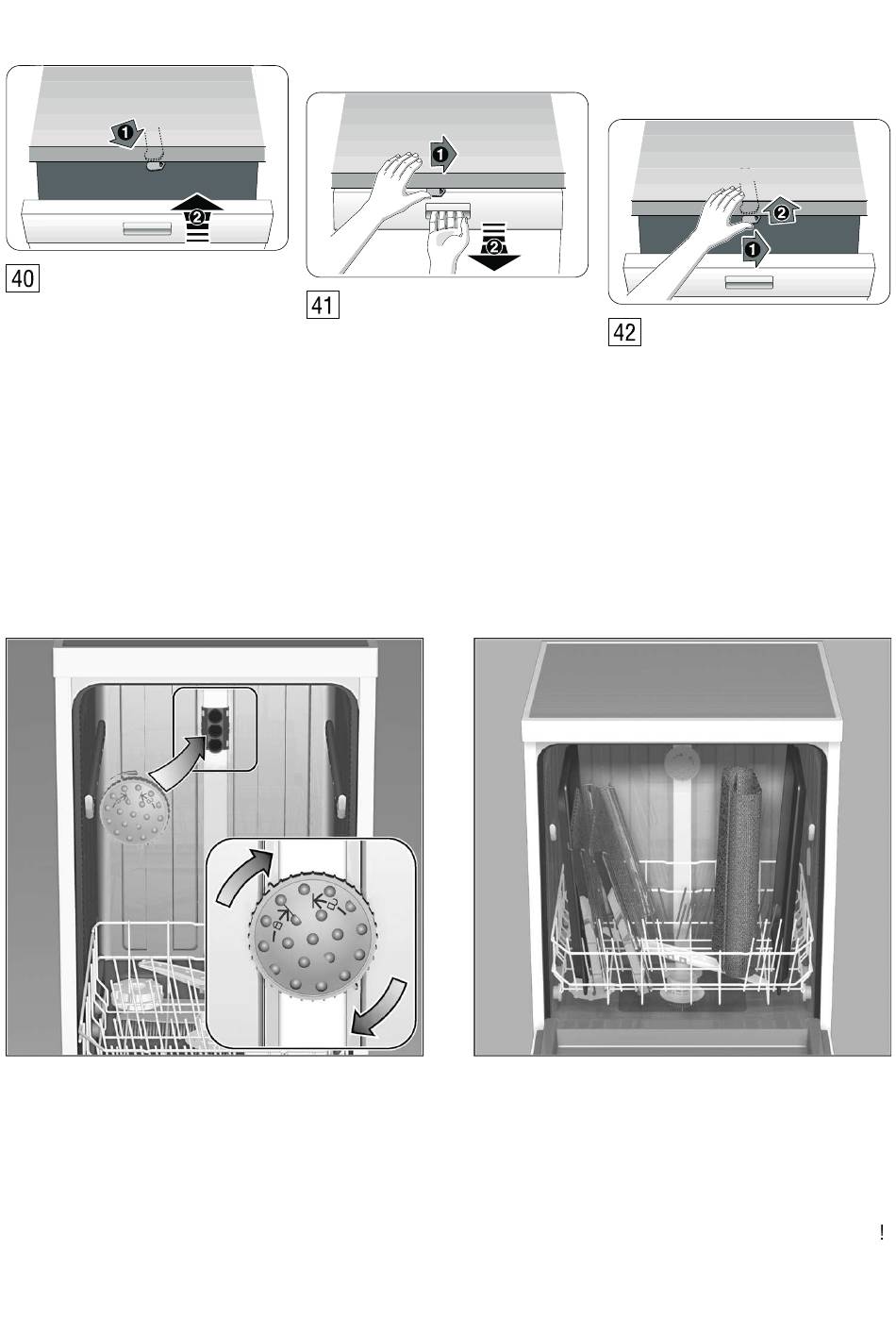 1
2
40

1
2
41

2
1
42

!