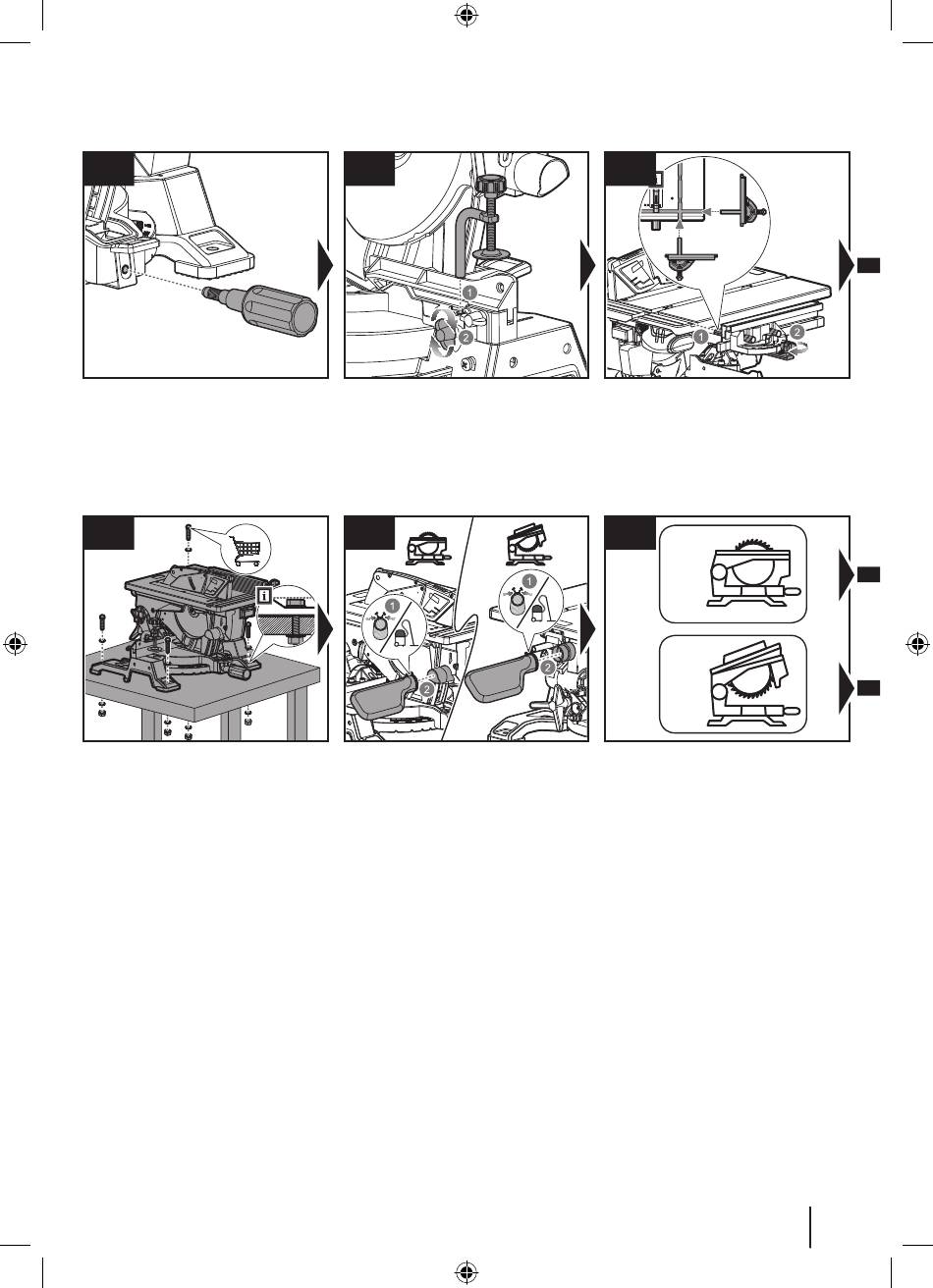 1
2
1
2
i
1
2
1
2