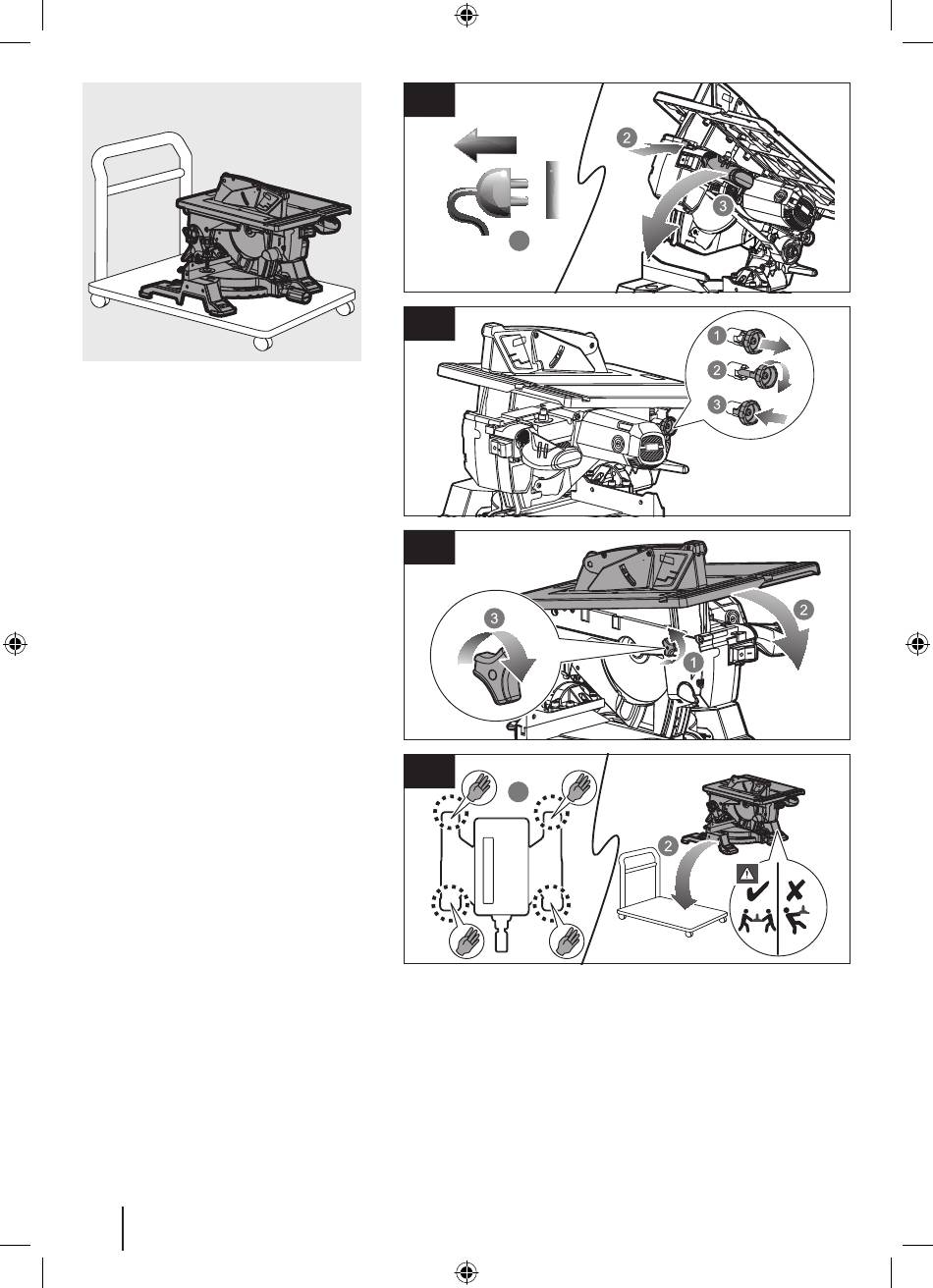 2

3

1

2

3

3

2

1

2