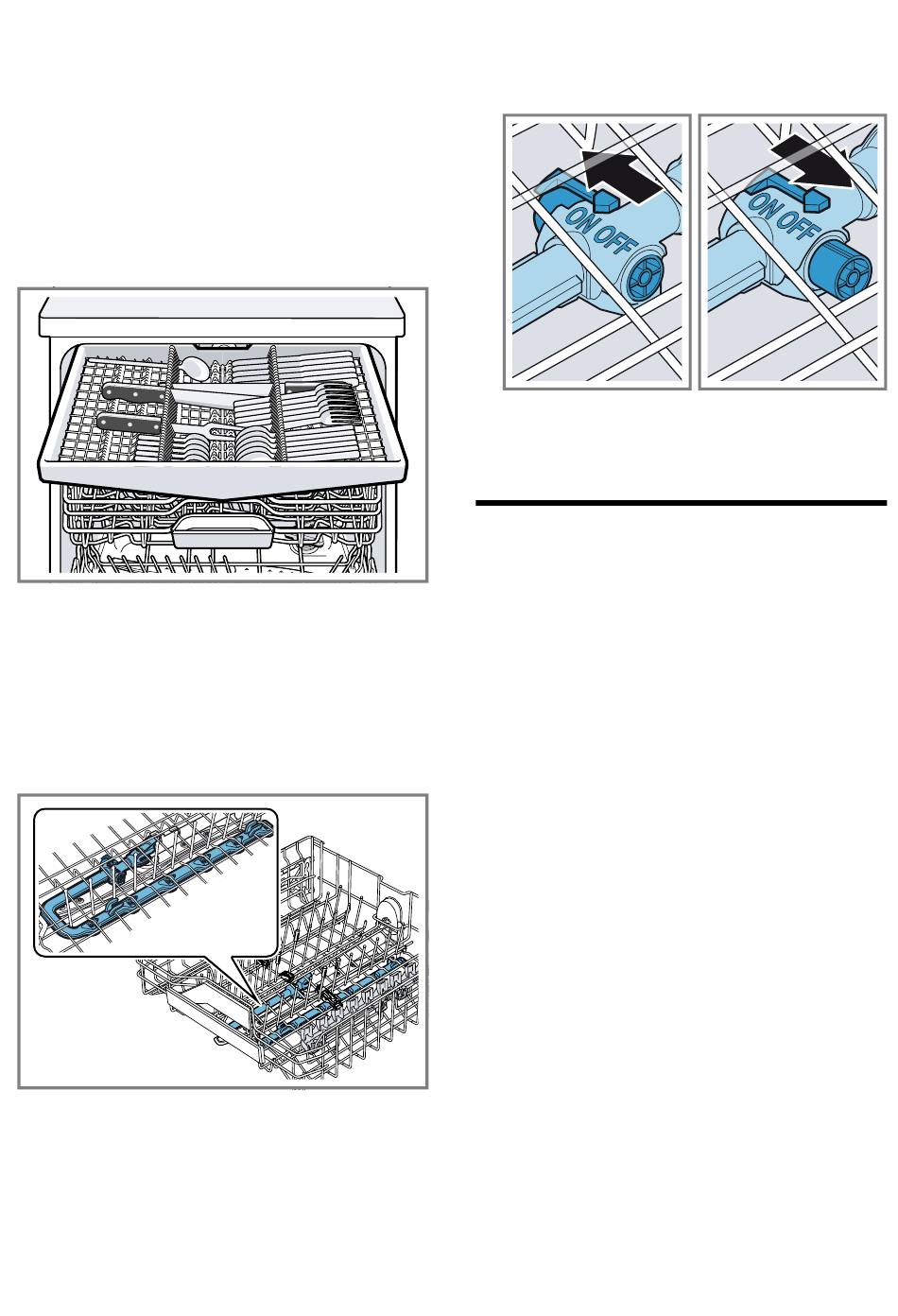 ON OFF

ON OFF