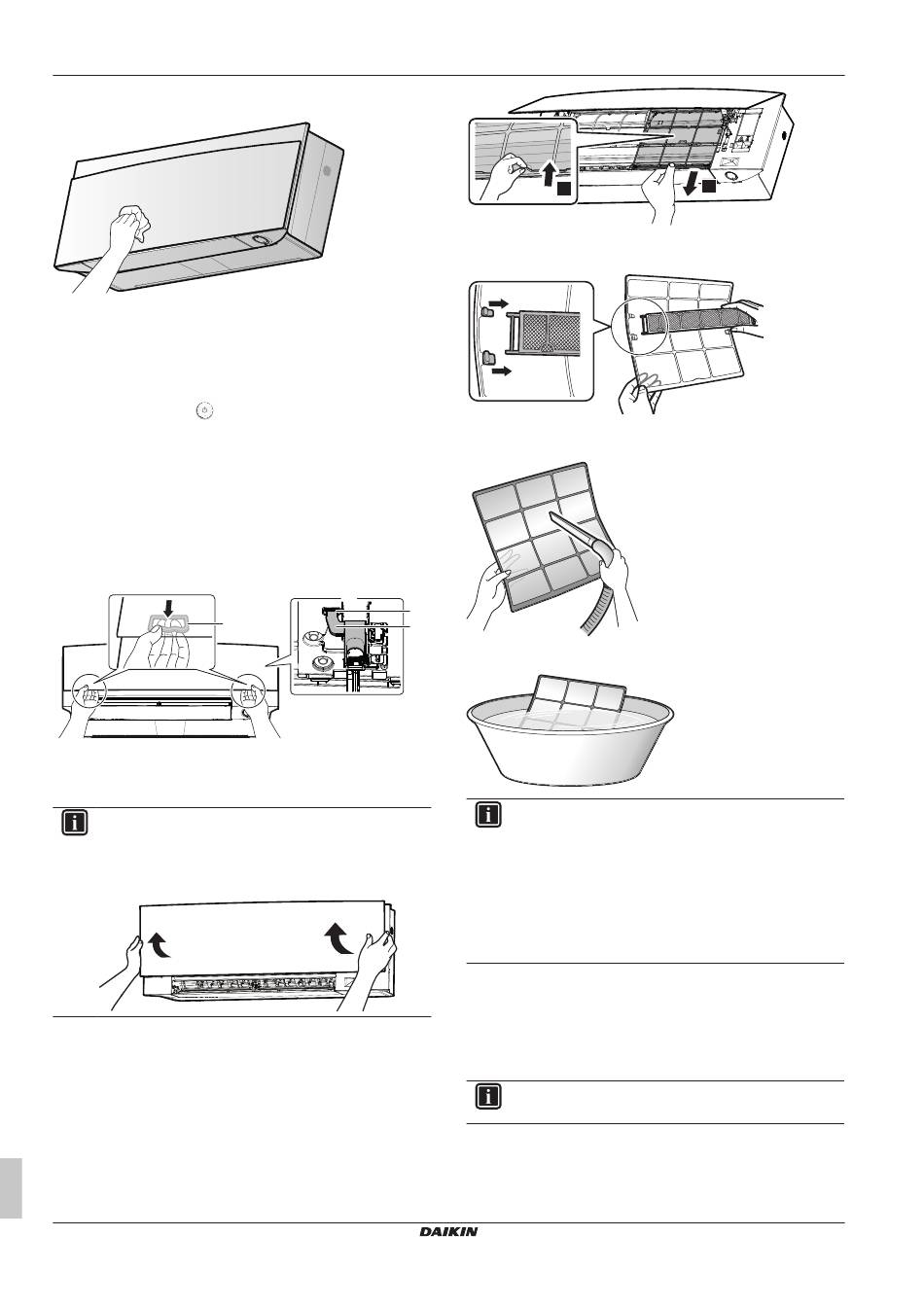 DAIKIN