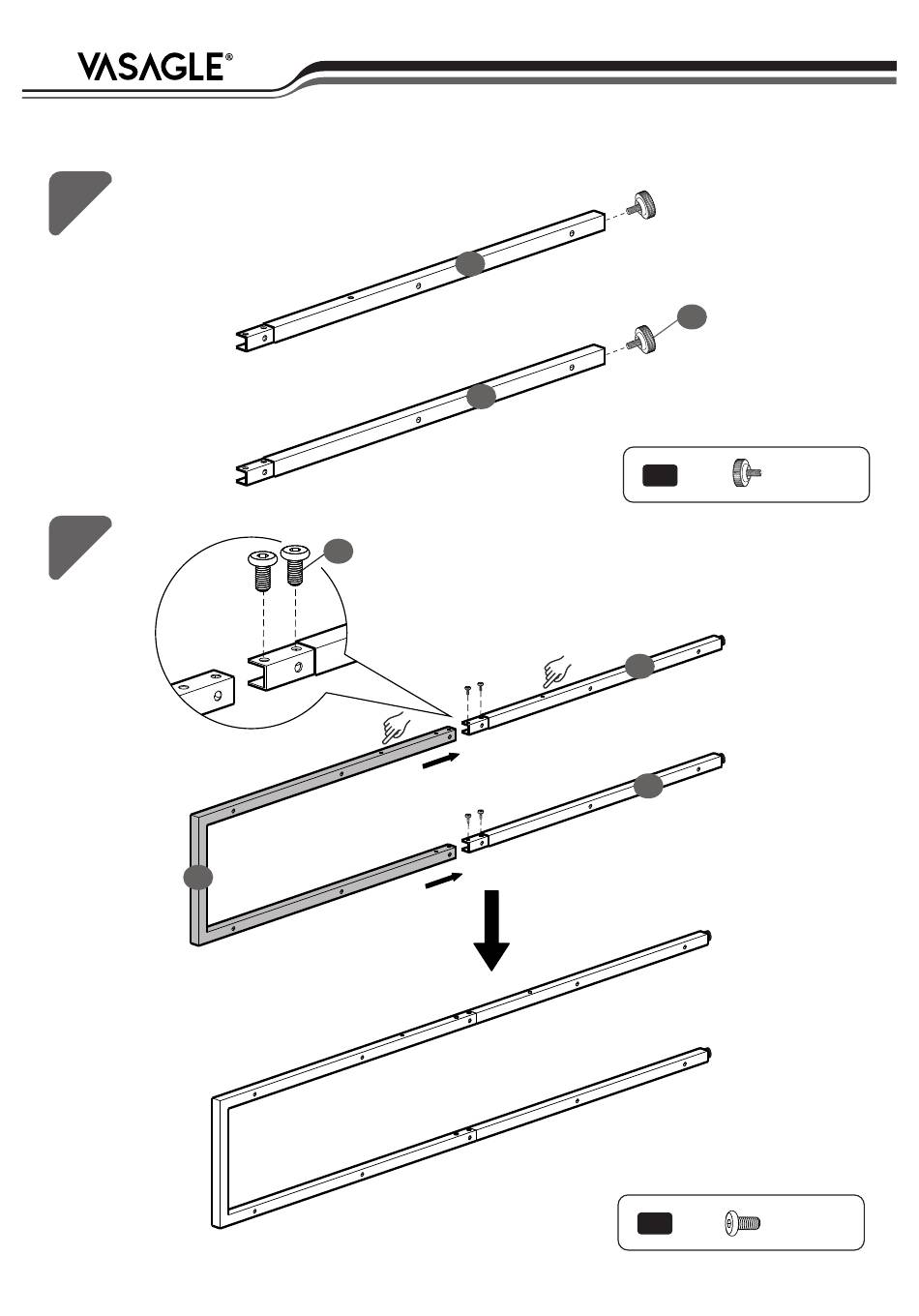 VASAGLE®