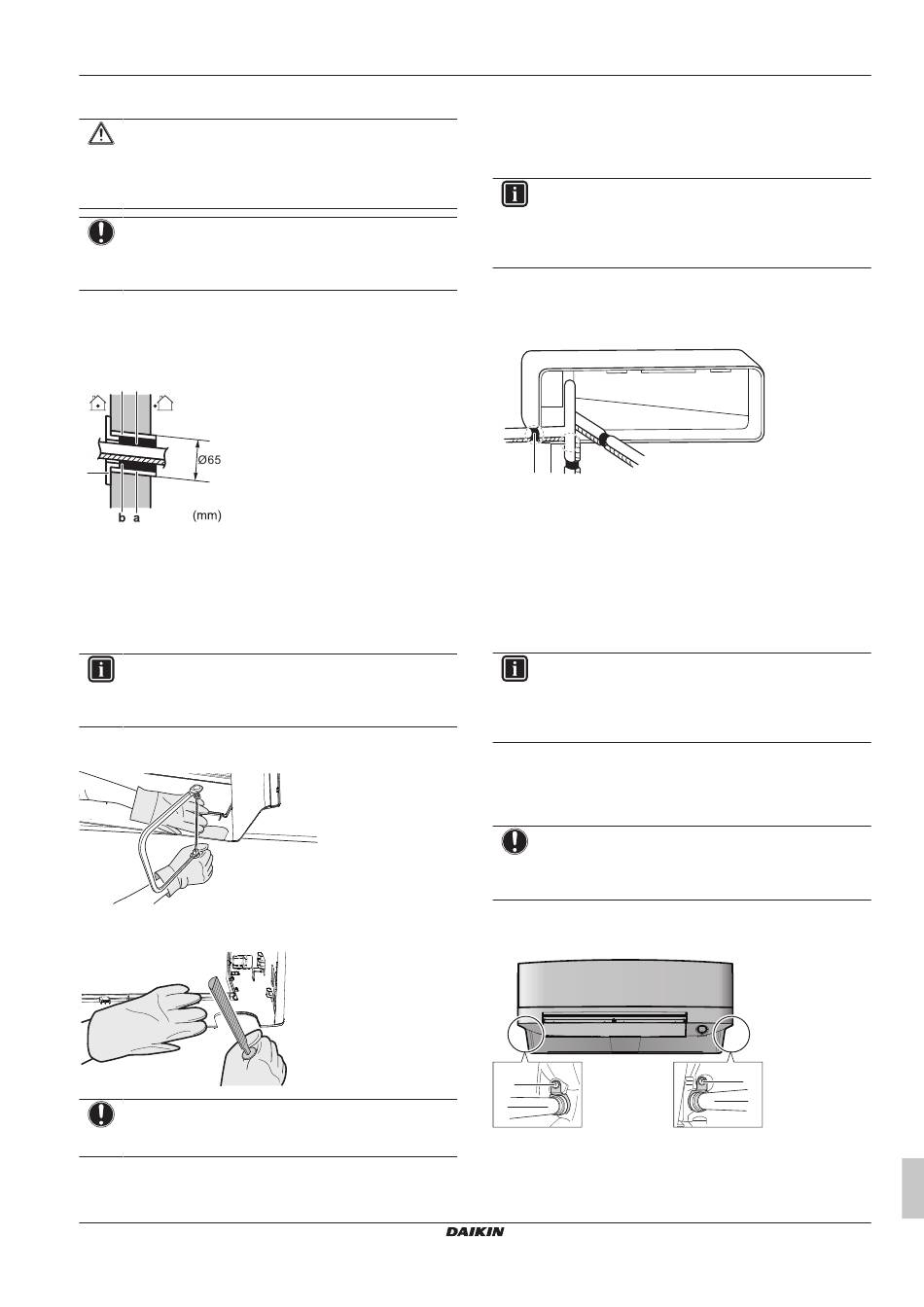 Ø65

b a (mm)

DAIKIN