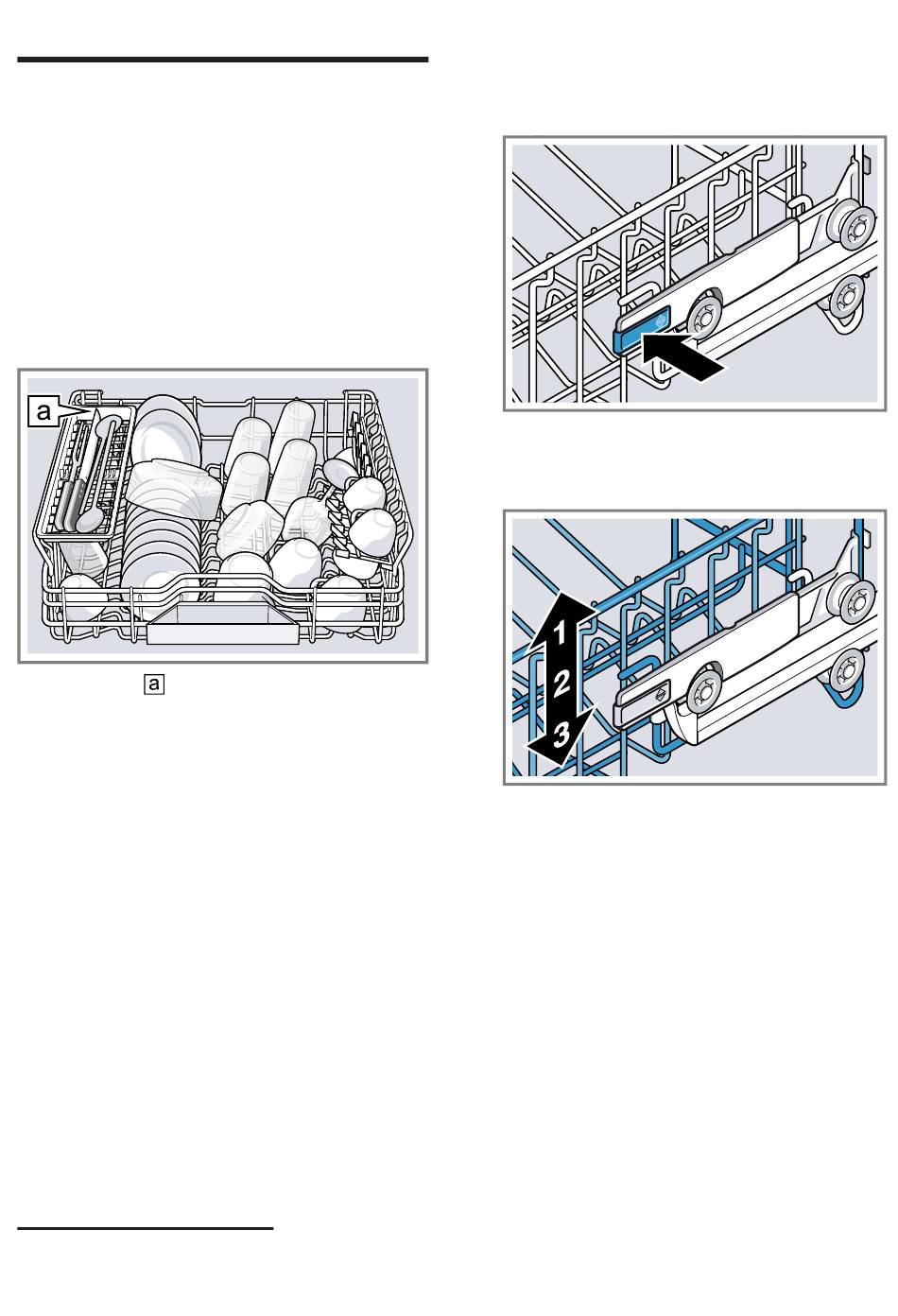 a

a

1
2
3