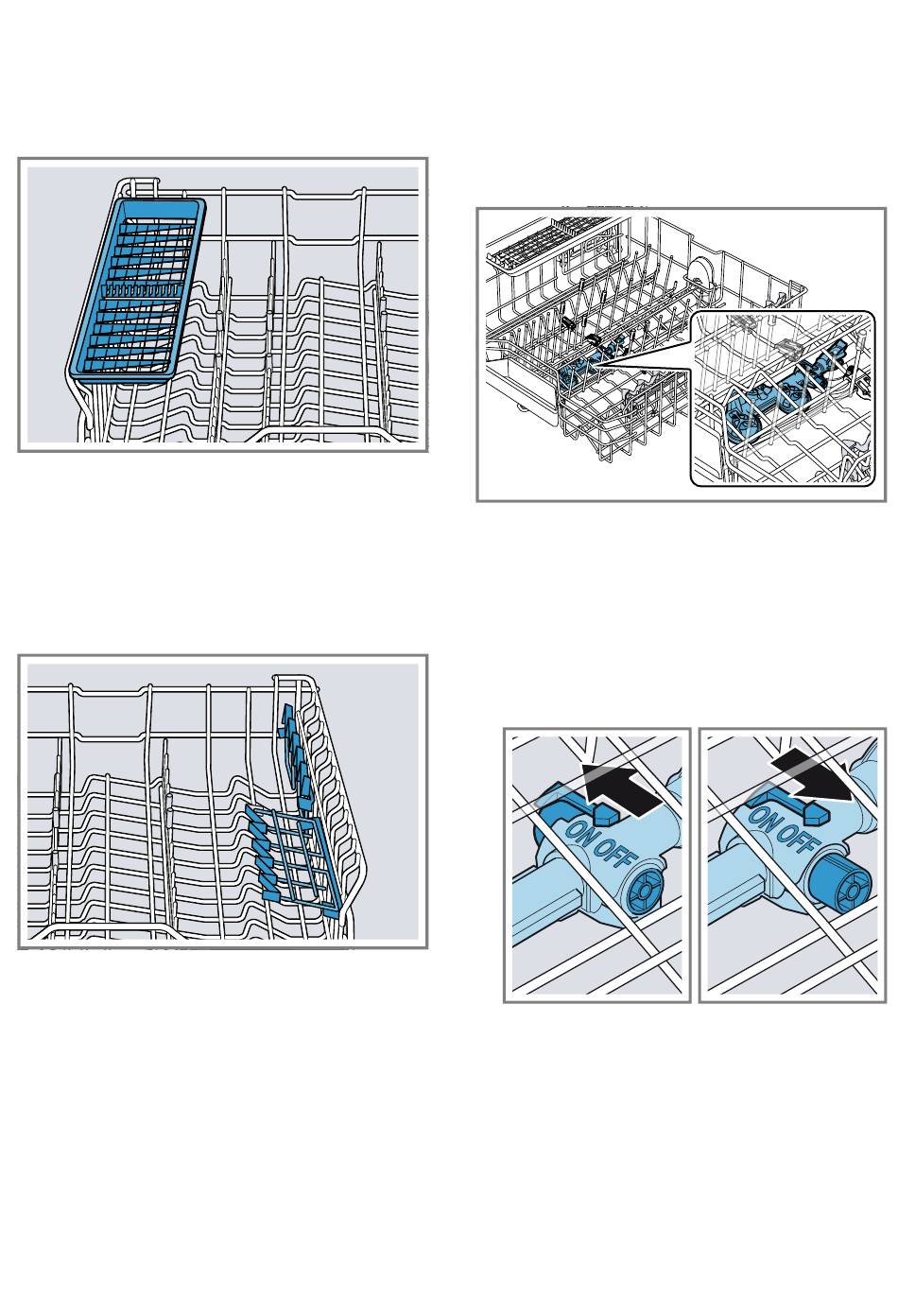 ON OFF

ON OFF