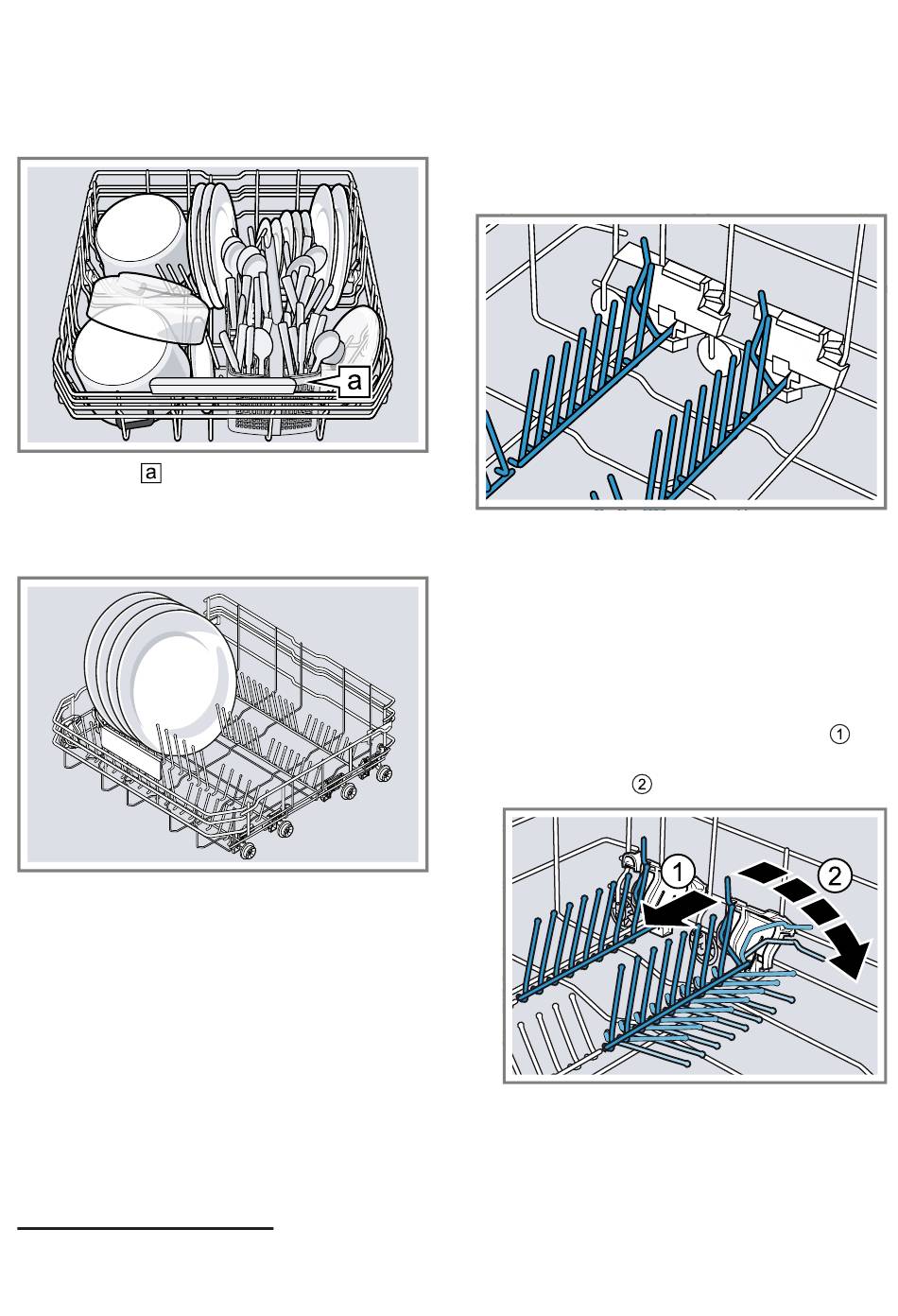 a

a

1

2

1

2