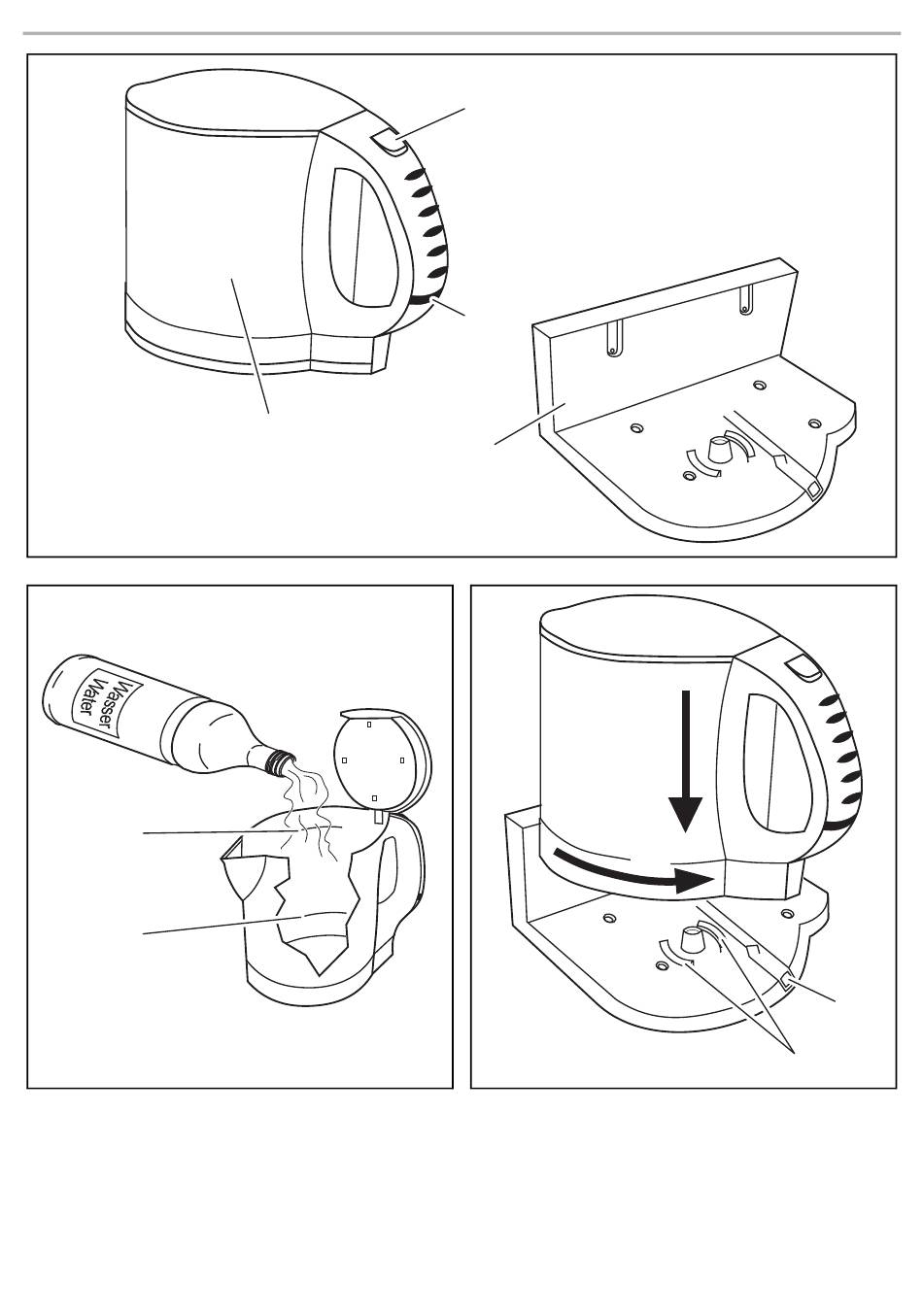 Wasser
Water