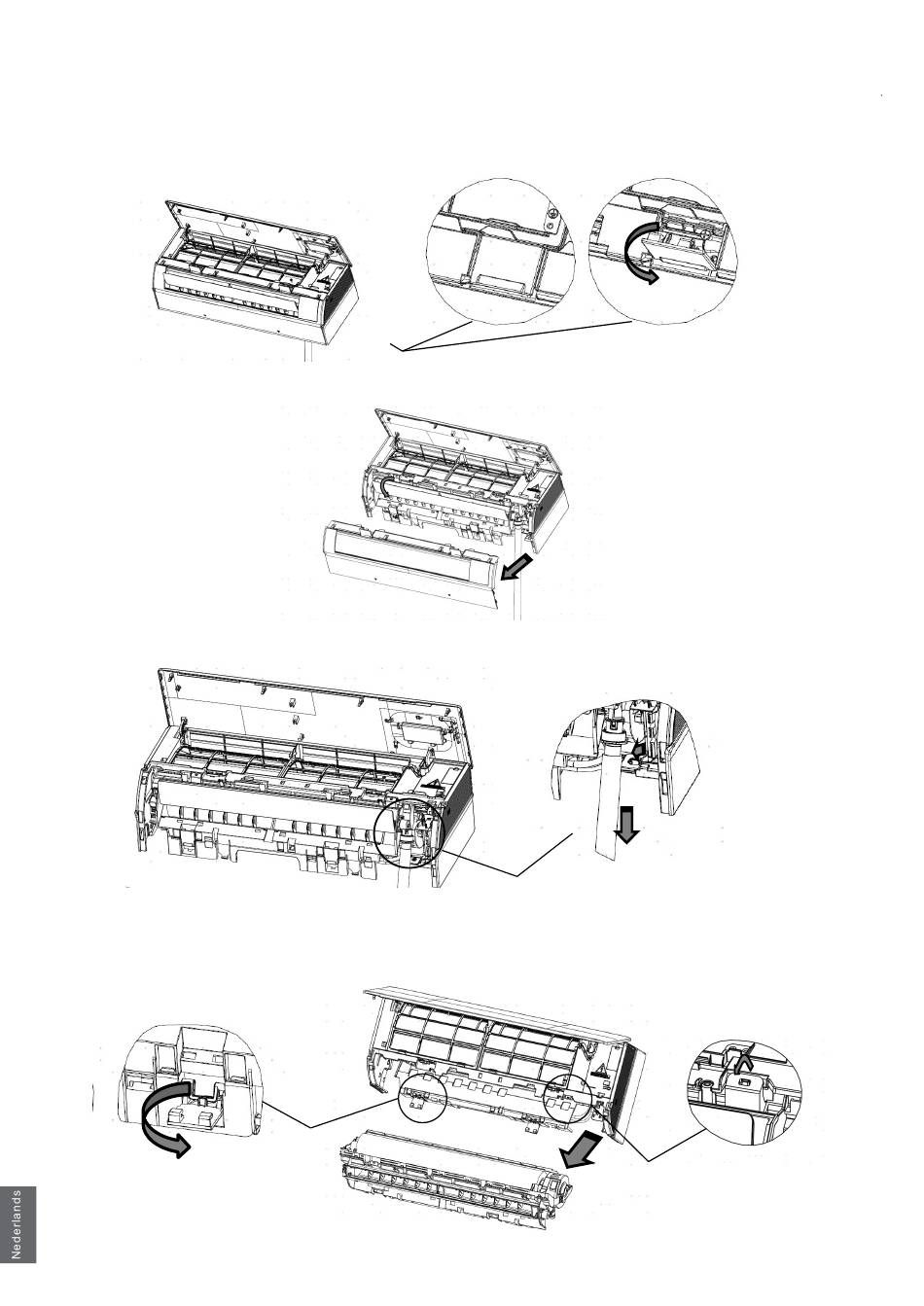 Nederlands