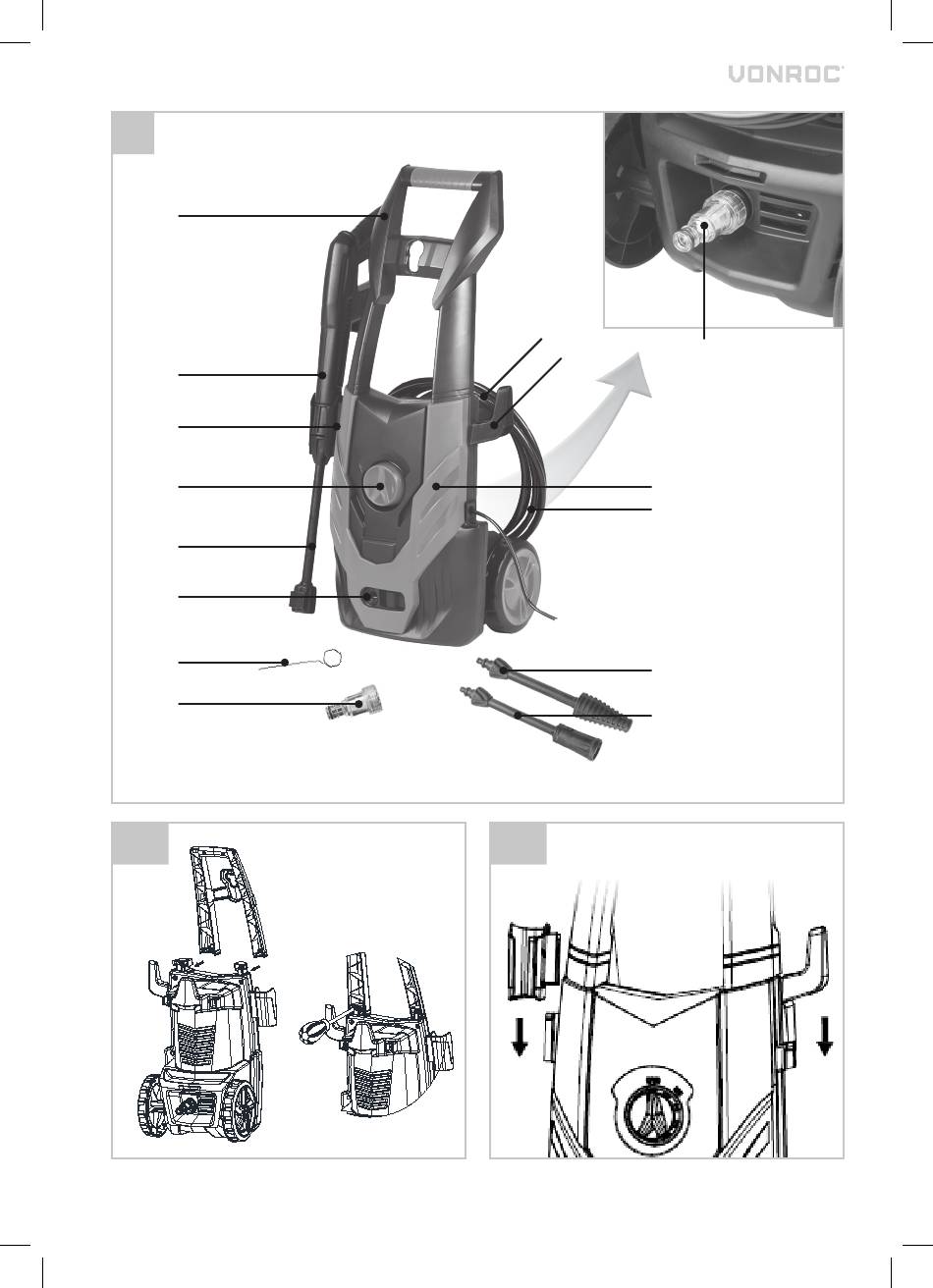 VONROC