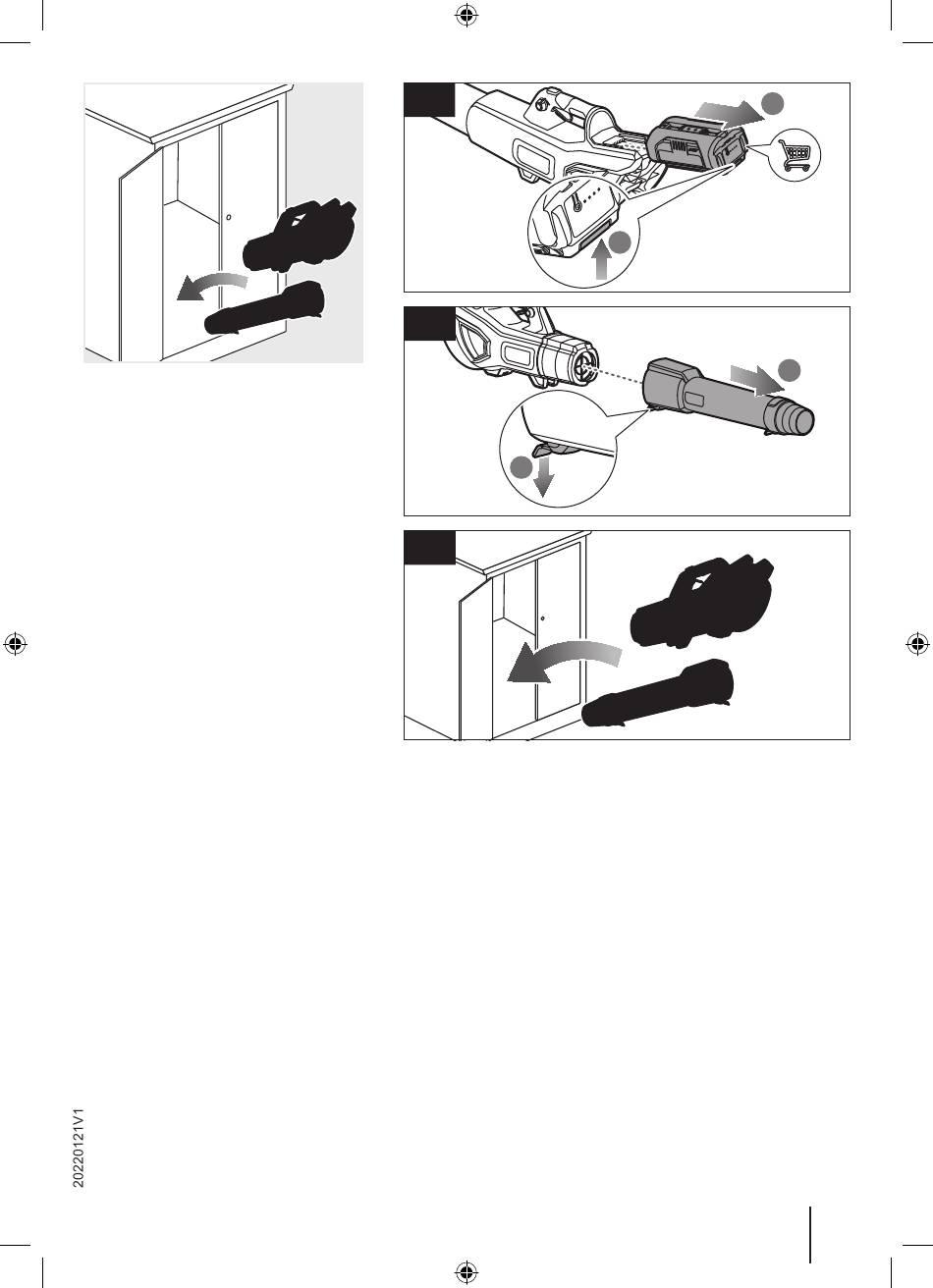 20220121V1