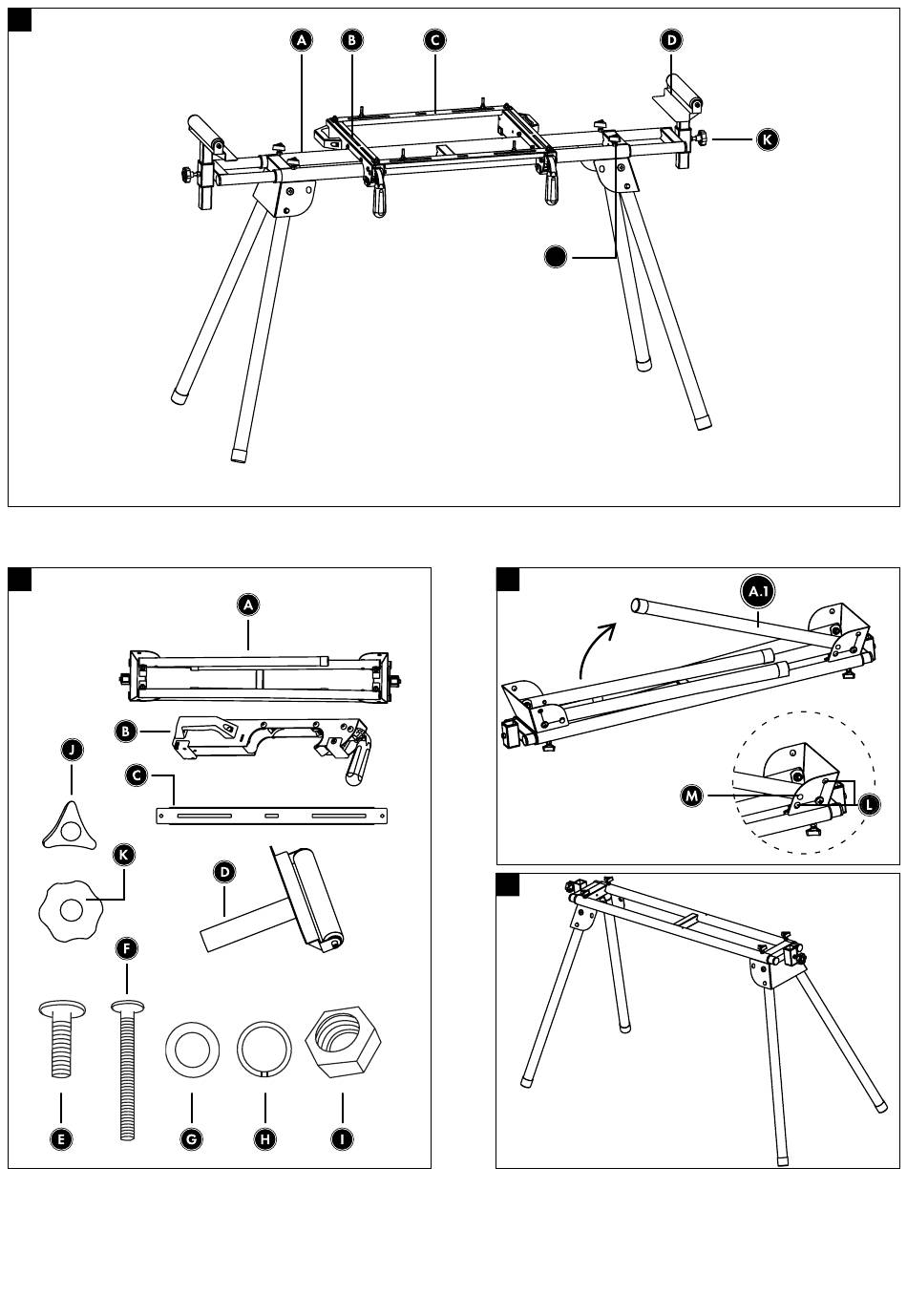 A B C D K

A
B
J
C
K
D
F
E G H I

A.1
M
L