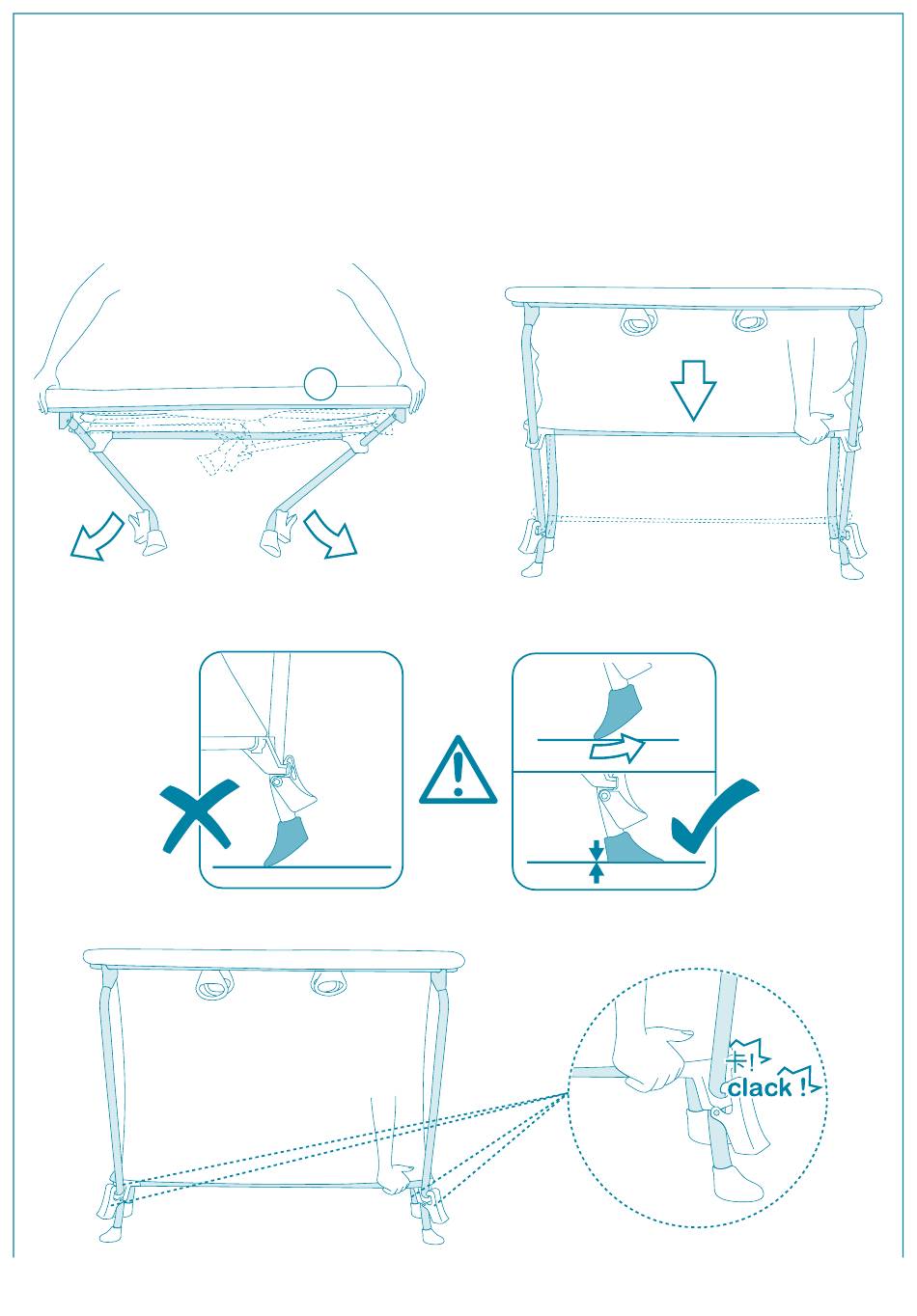 卡!
clack !