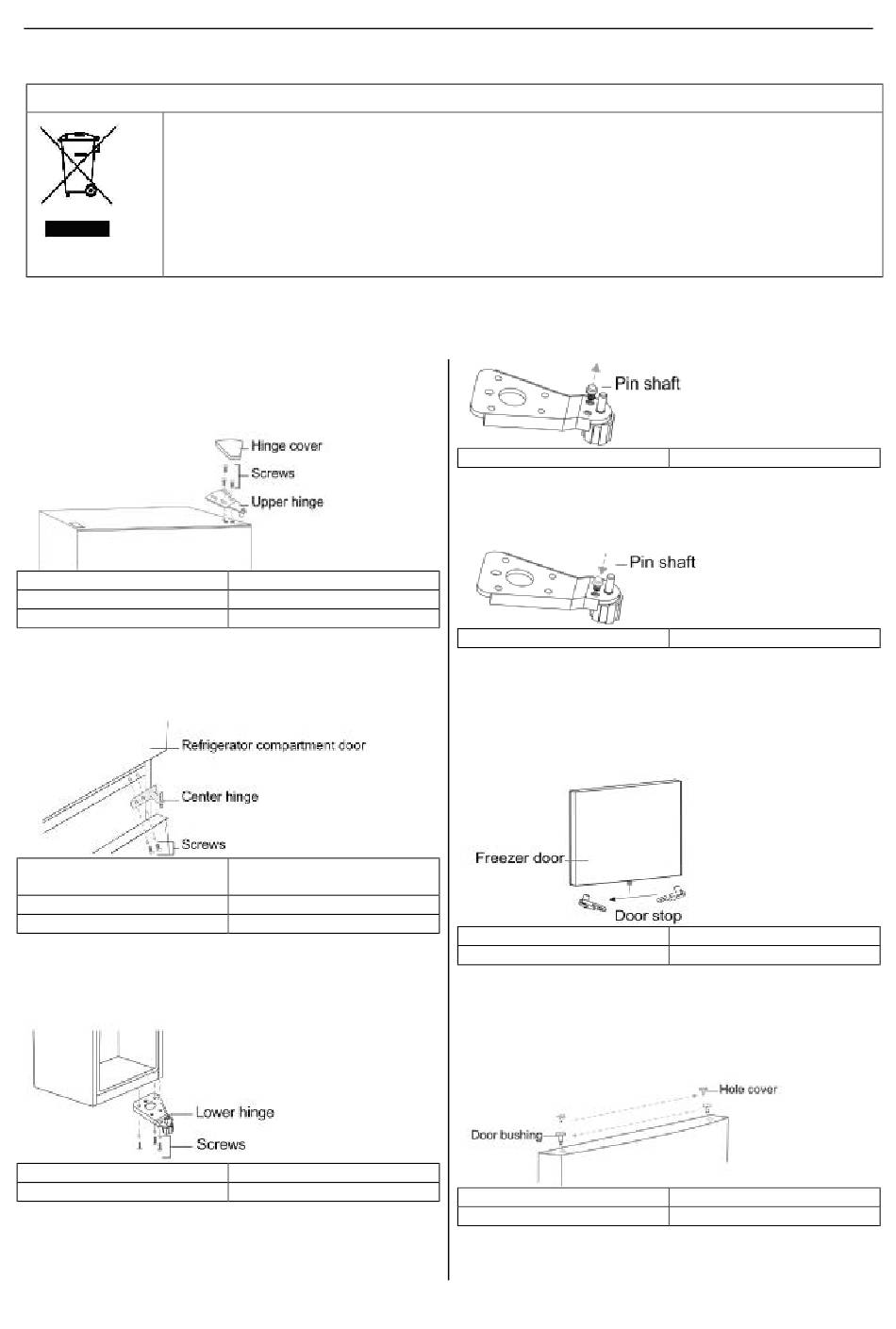 Hinge cover
Screws
Upper hinge

Refrigerator compartment door
Center hinge
Screws

Lower hinge
Screws

Pin shaft

Pin shaft

Freezer door
Door stop

Hole cover
Door bushing