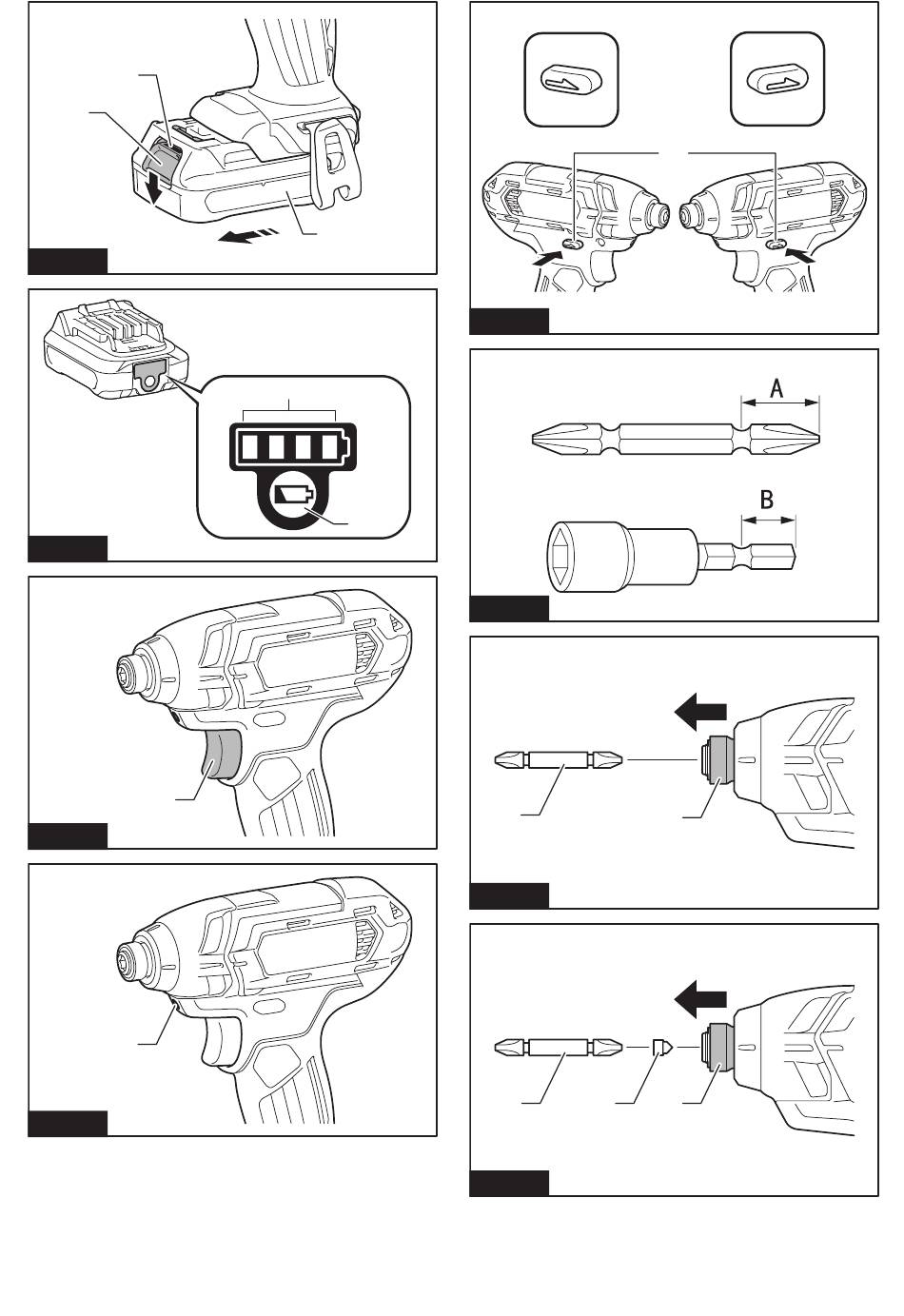 A

B