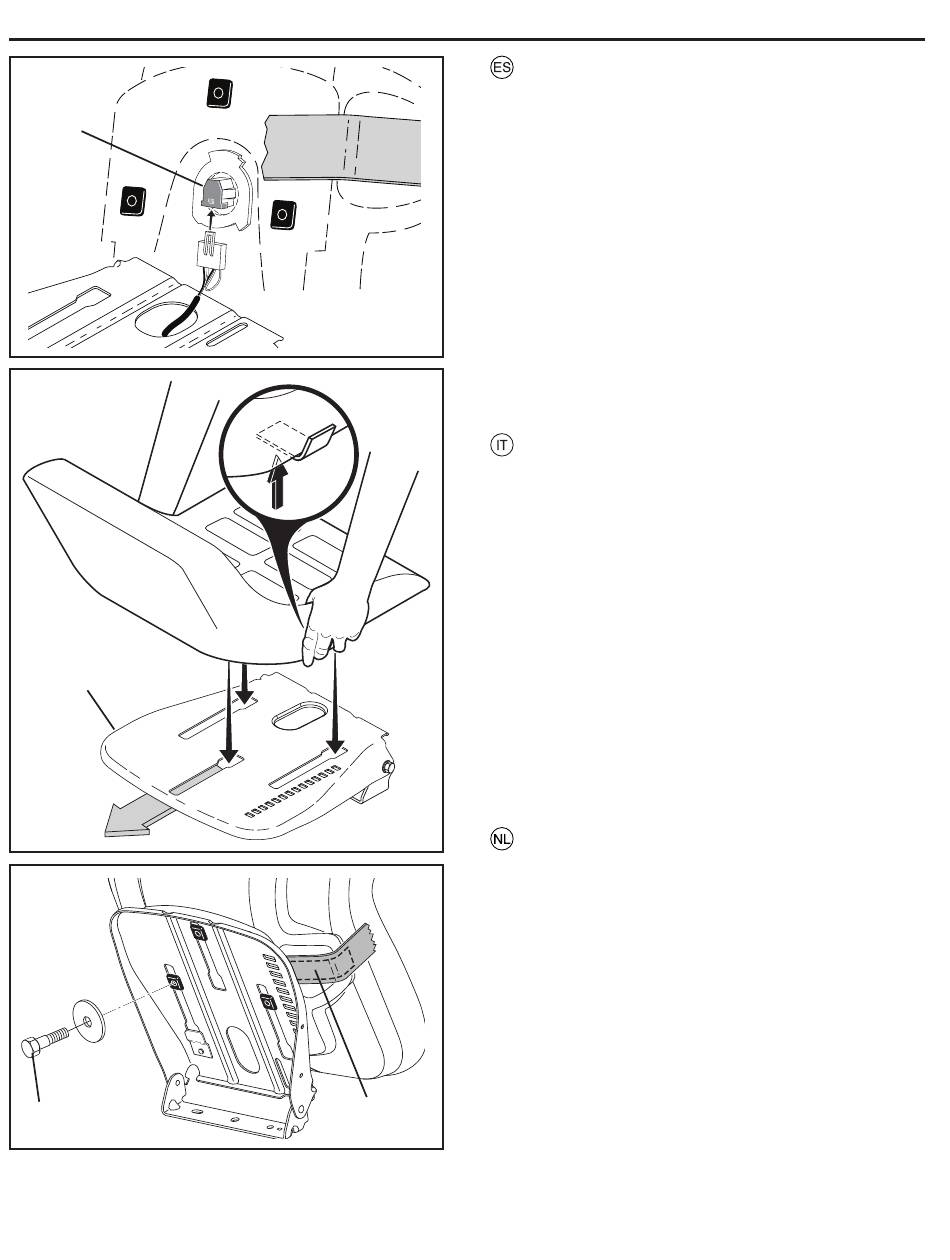 ES

IT

NL