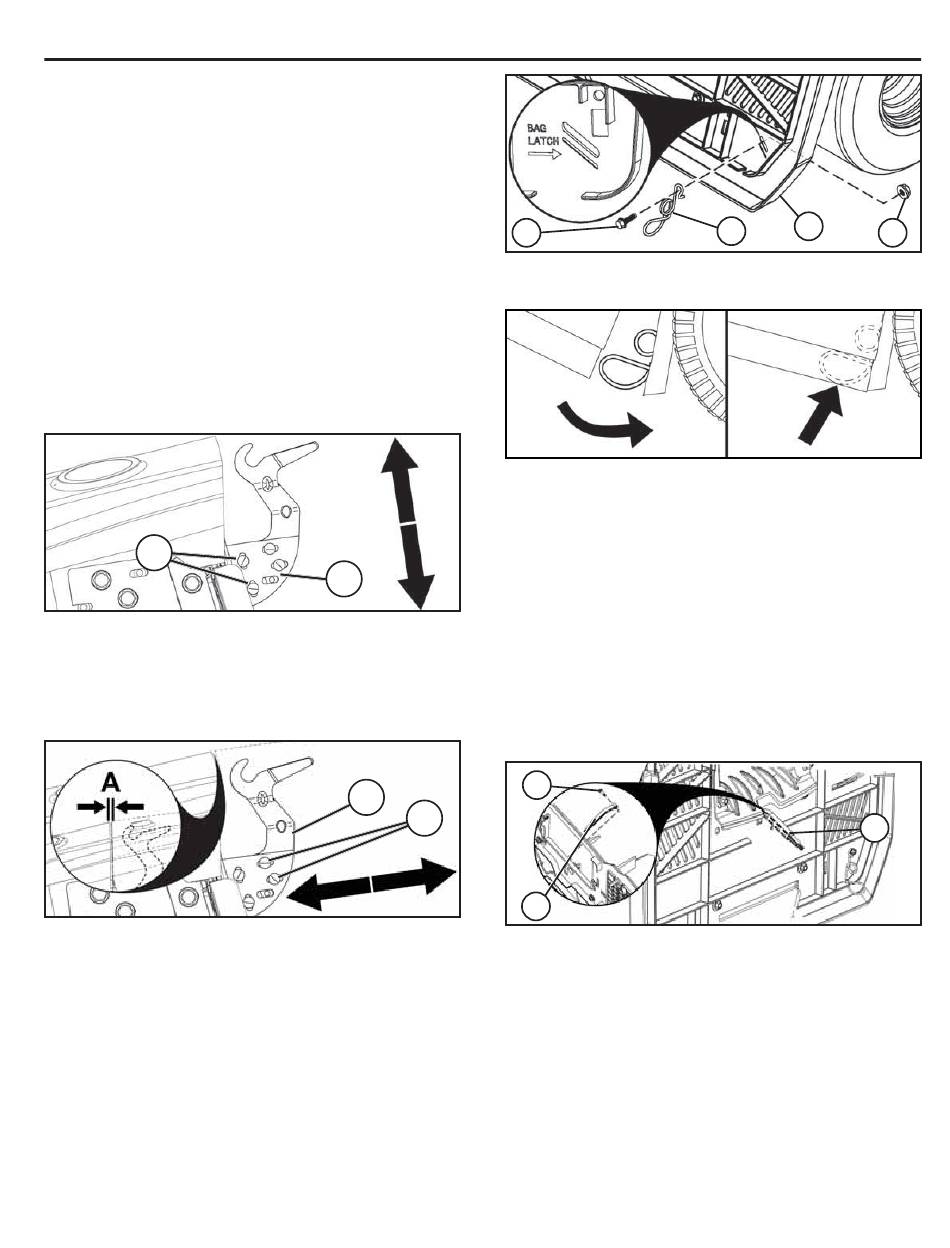 BAG
LATCH

A