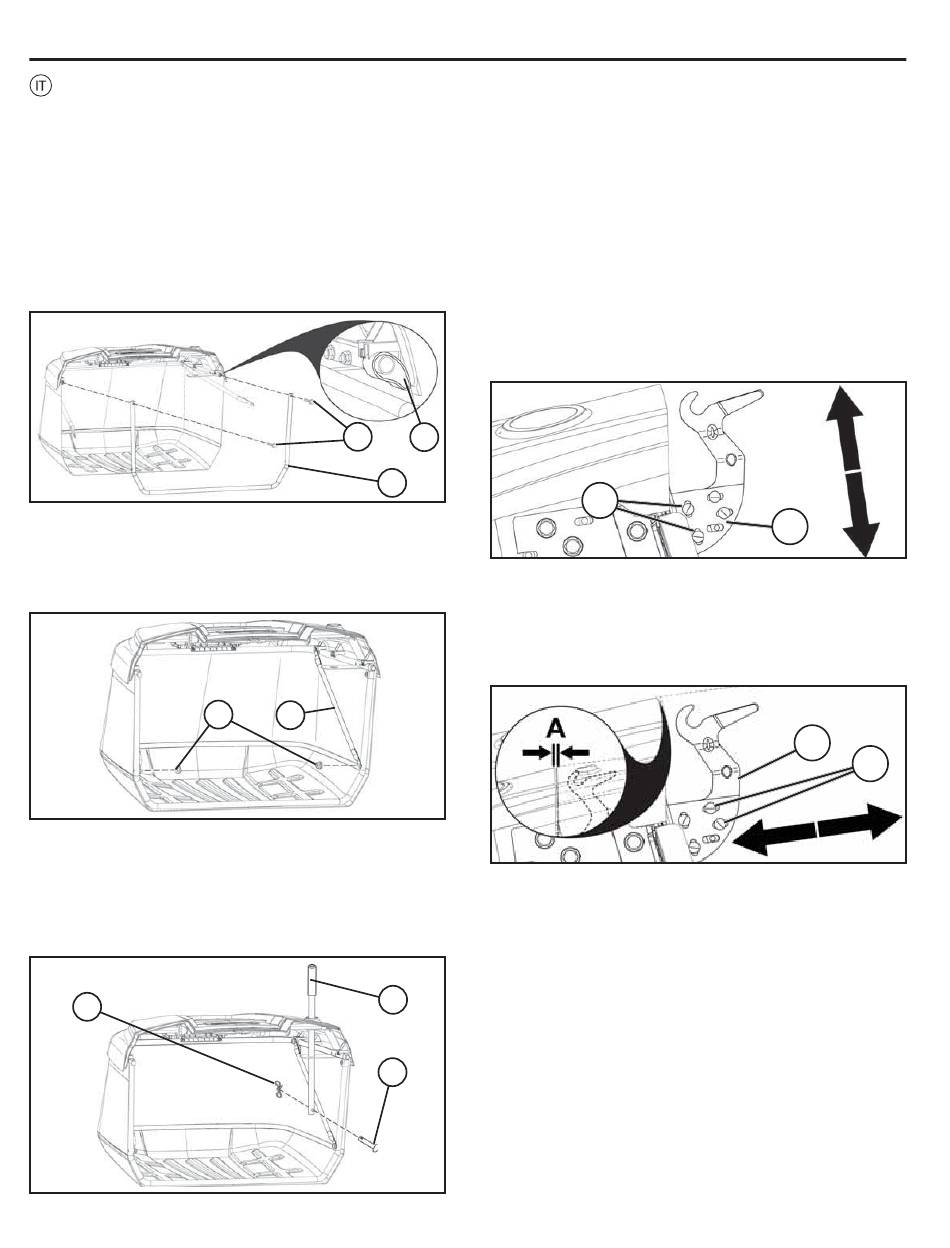 IT

A