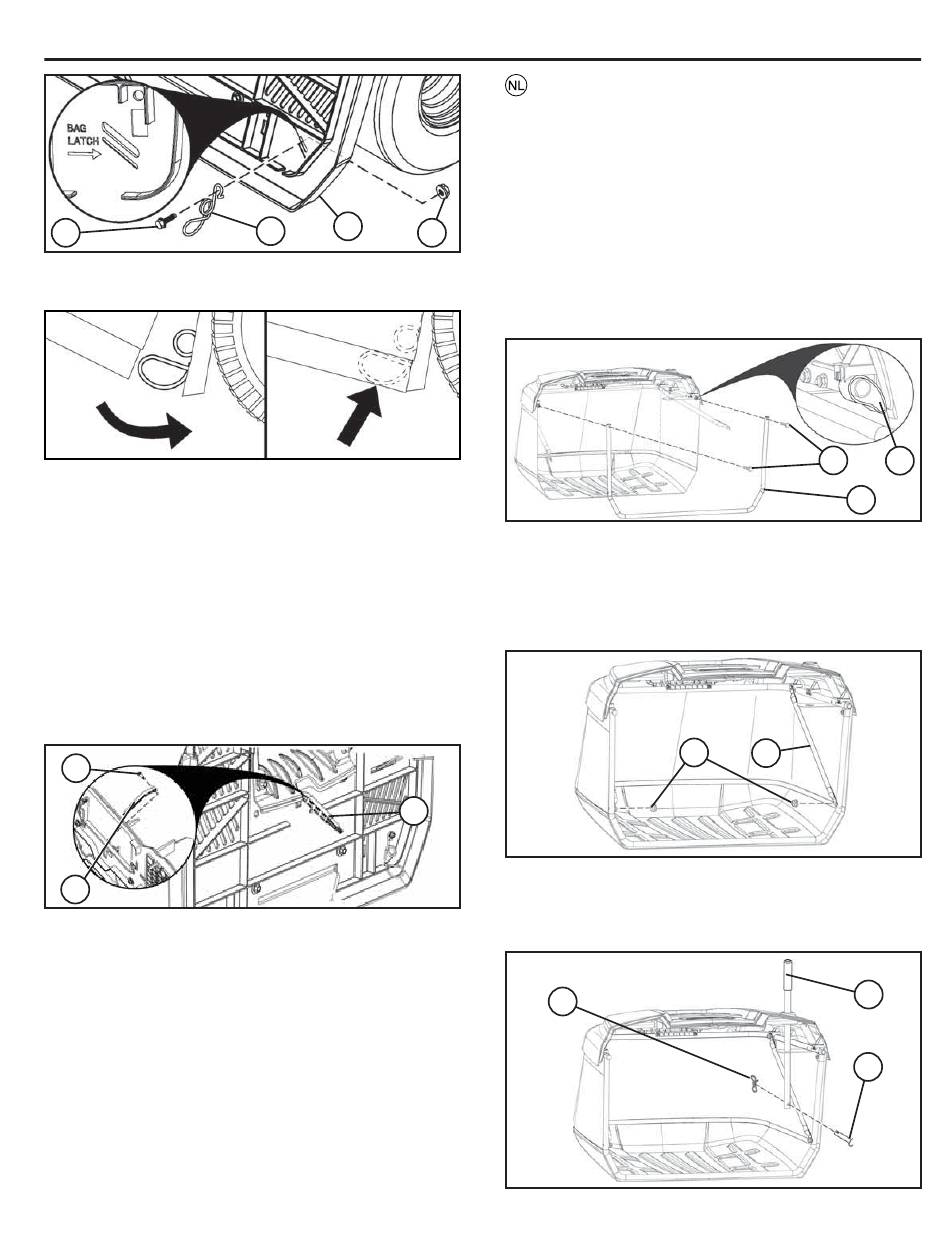 BAG LATCH

NL