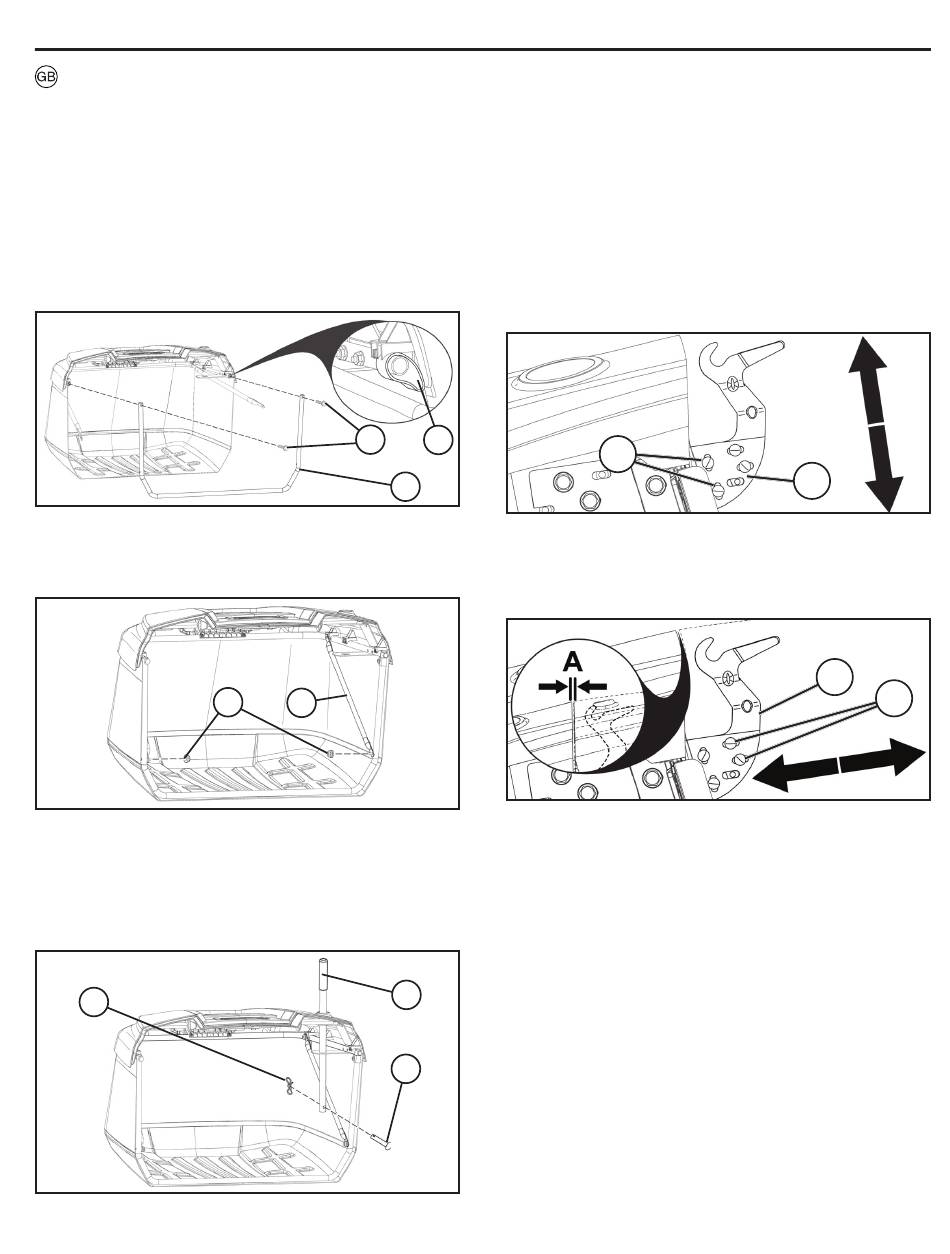 GB

A