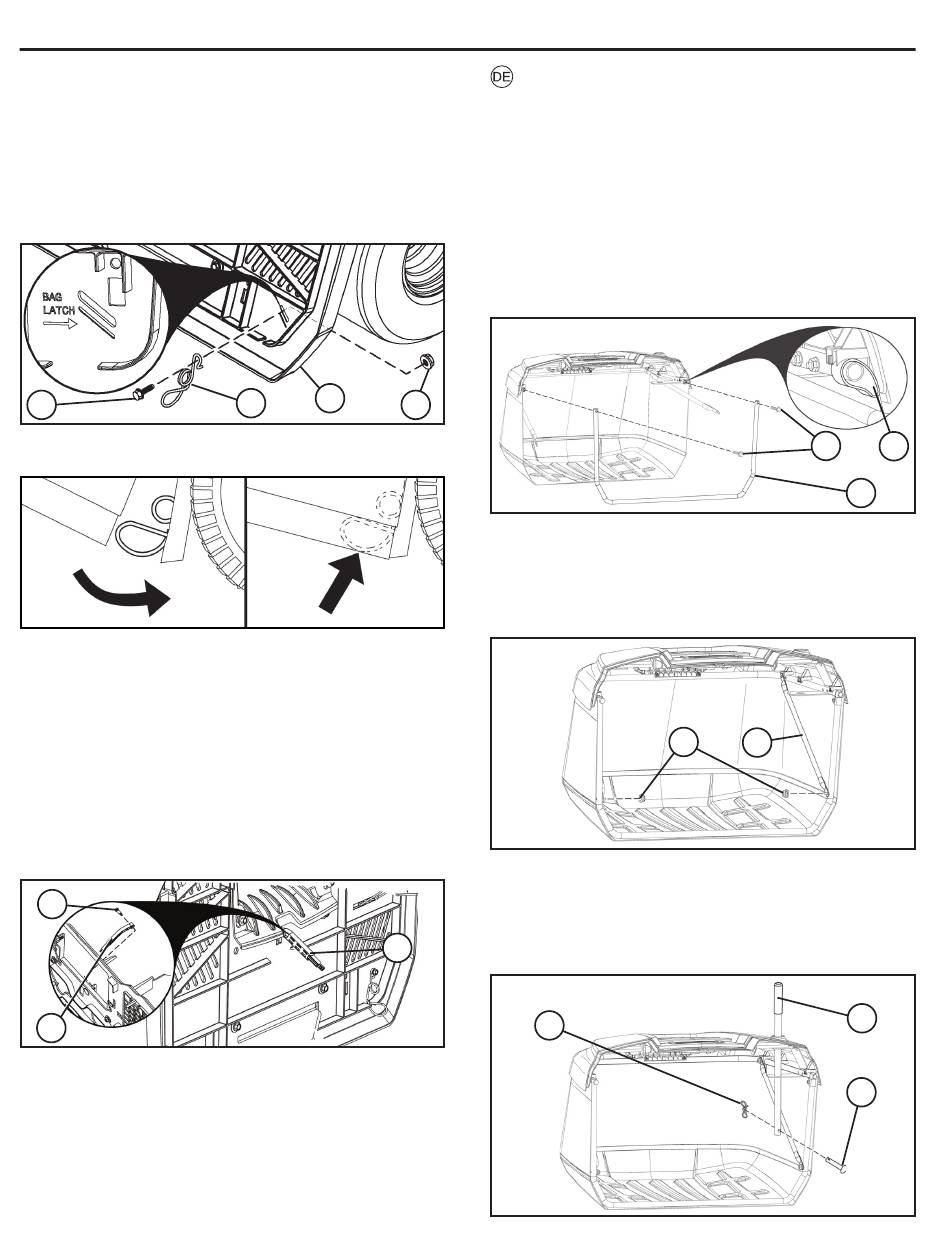 DE

BAG LATCH