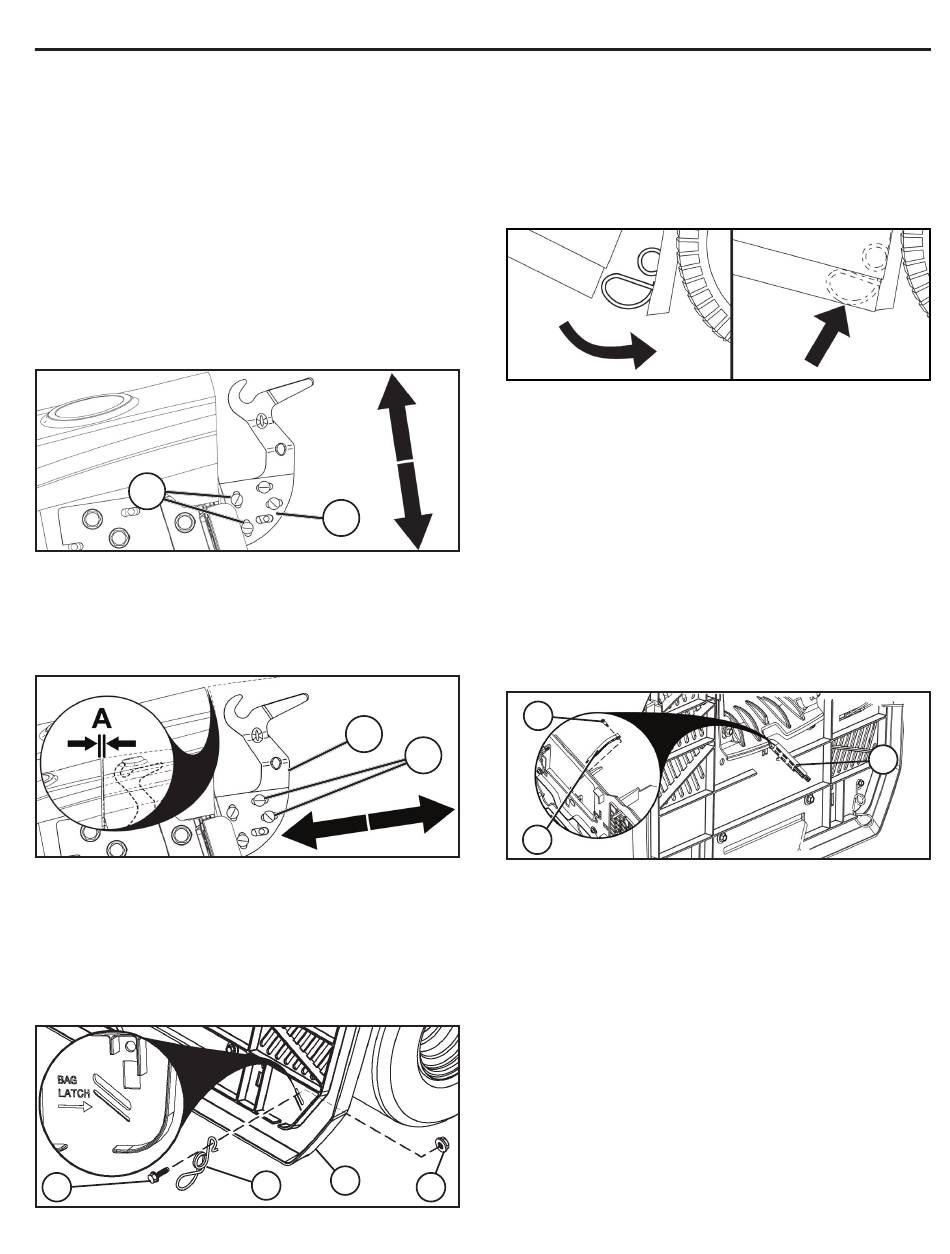 A

BAG LATCH