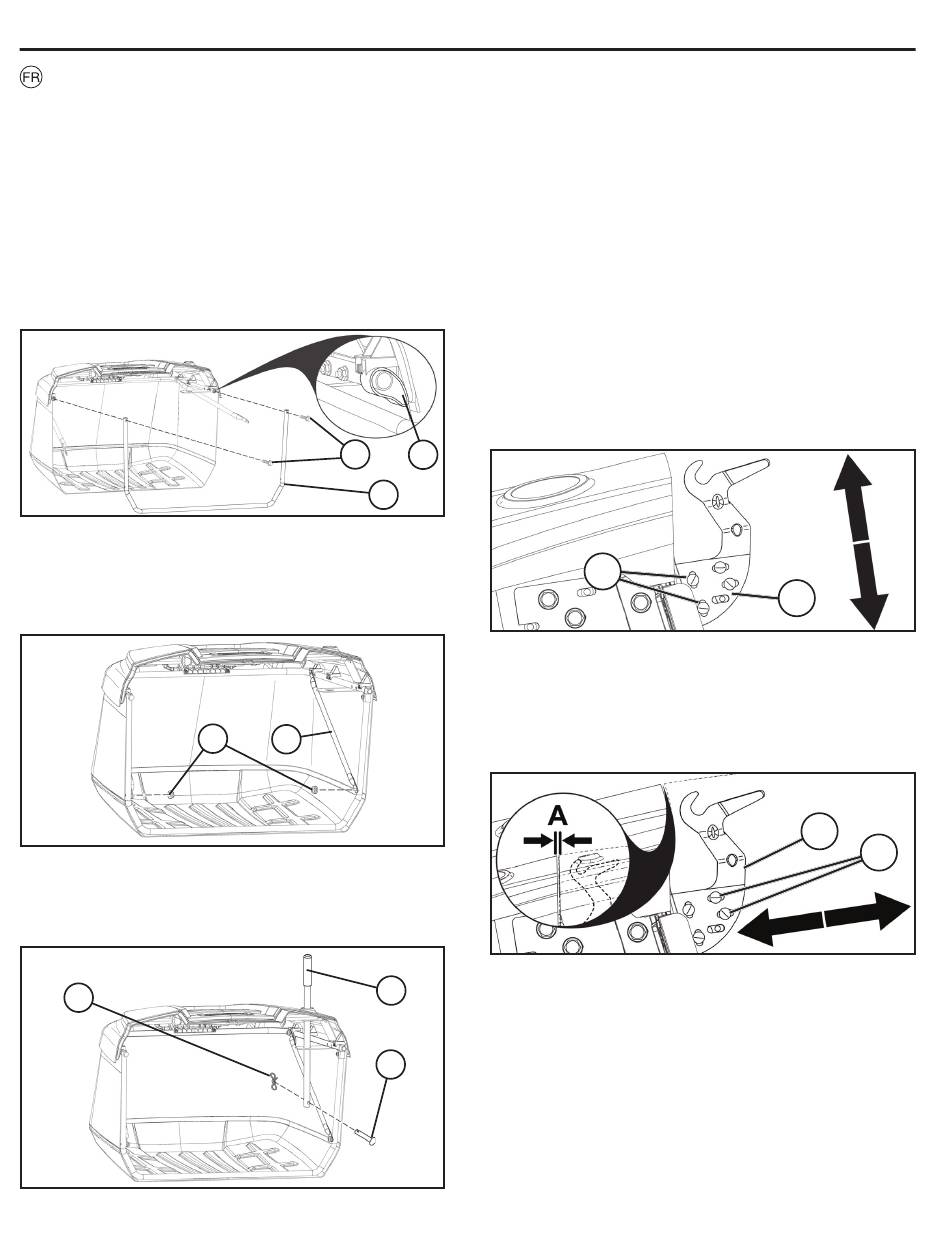 FR

A