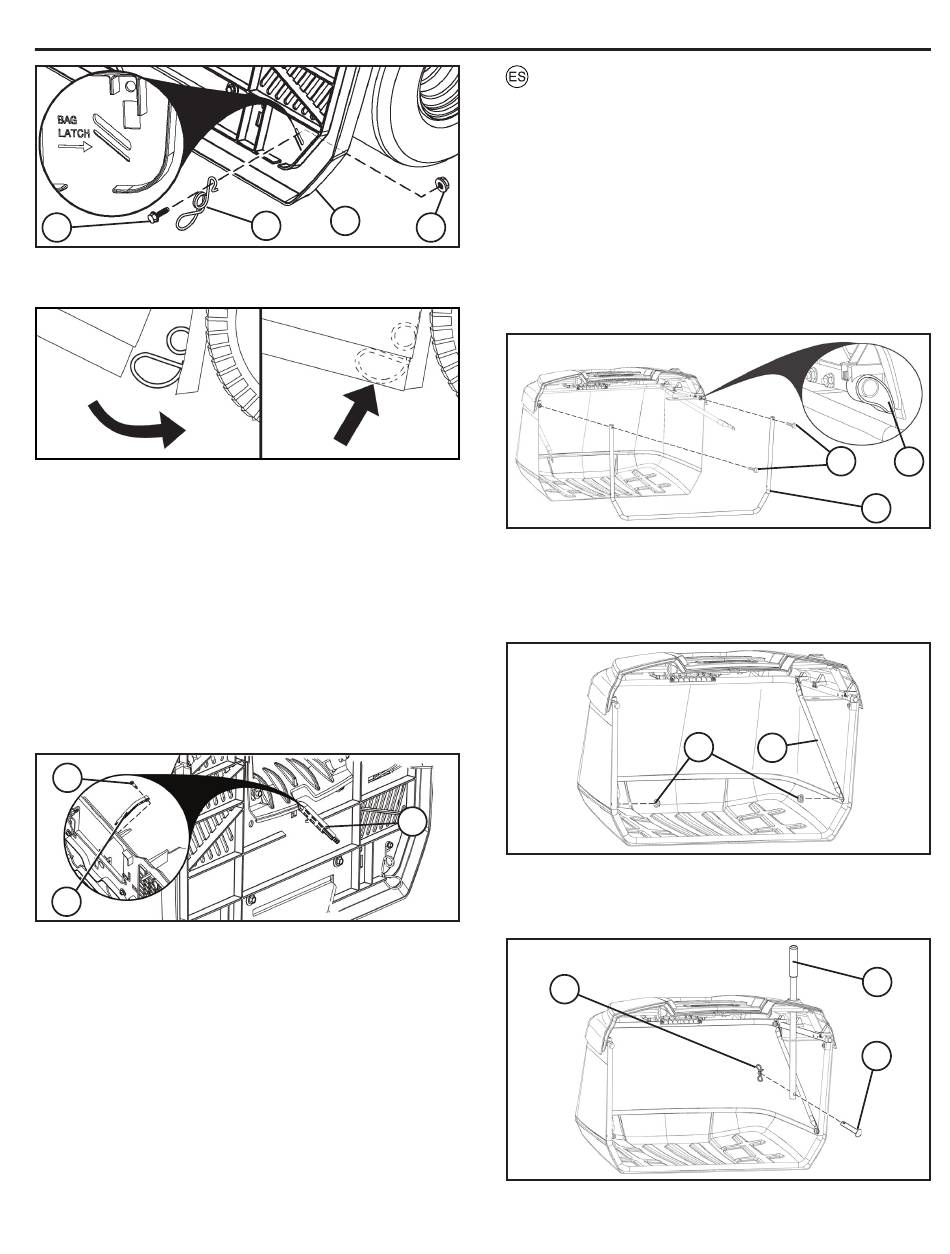 BAG LATCH

ES