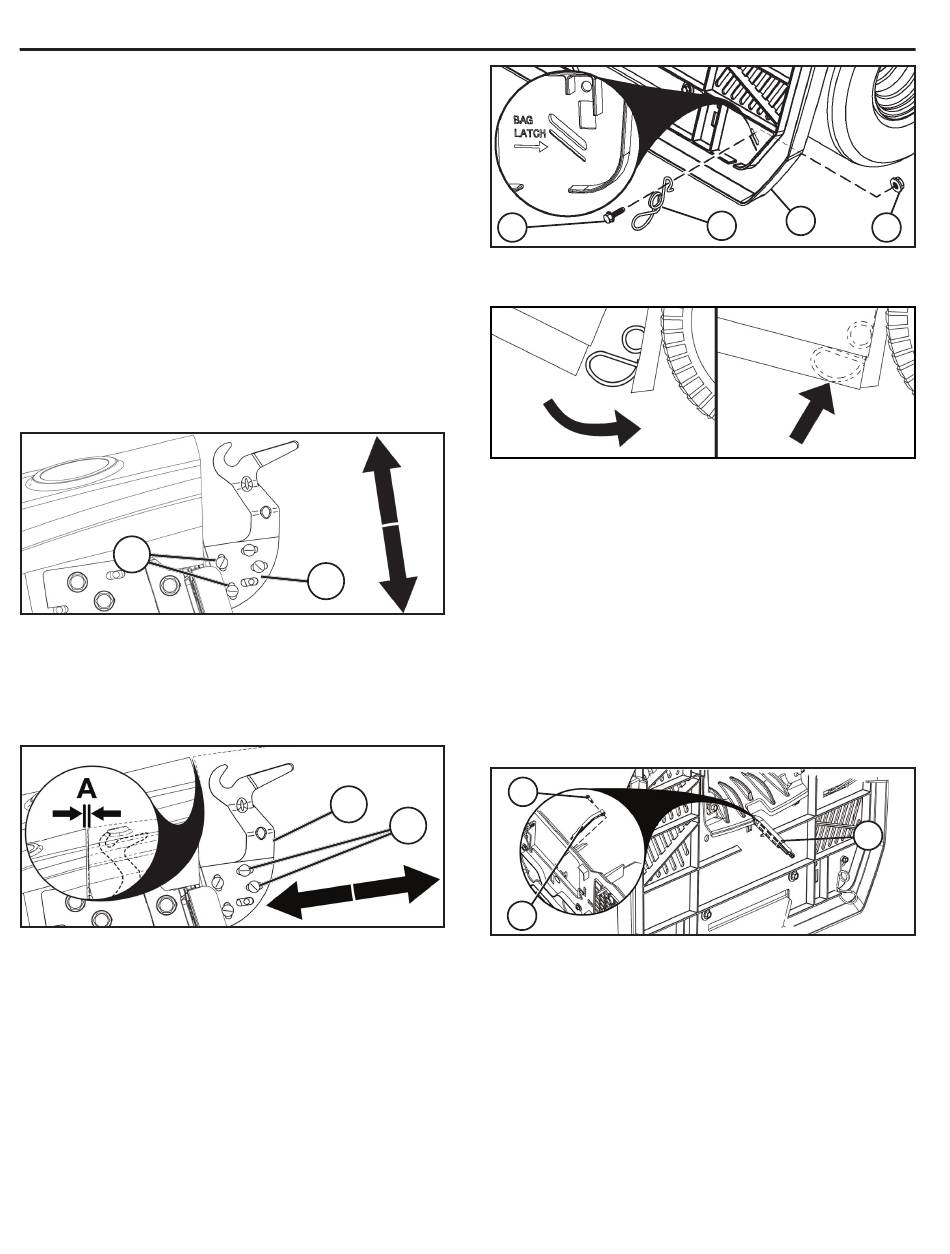 BAG
LATCH

A