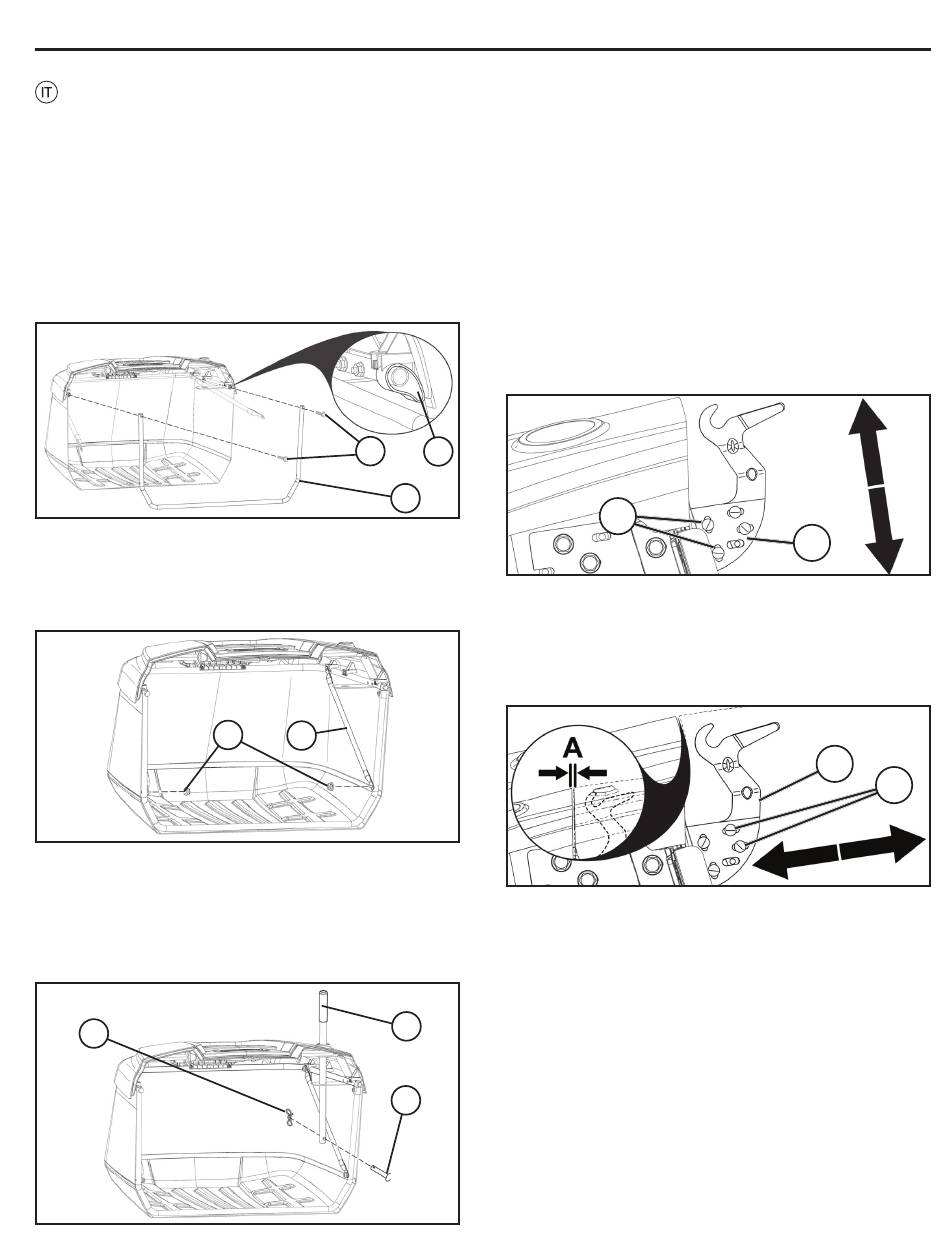 IT

A