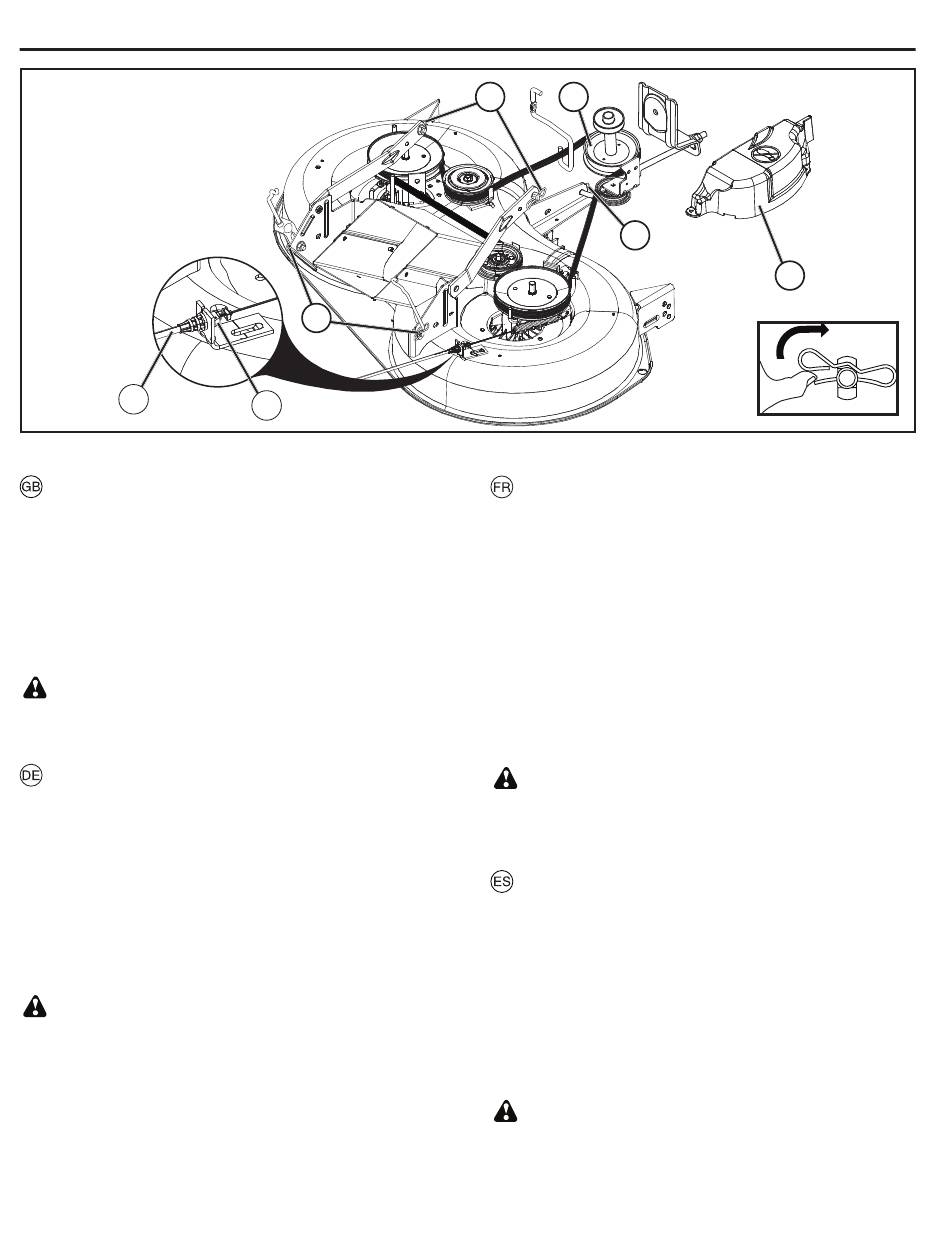 GB

DE

FR

ES