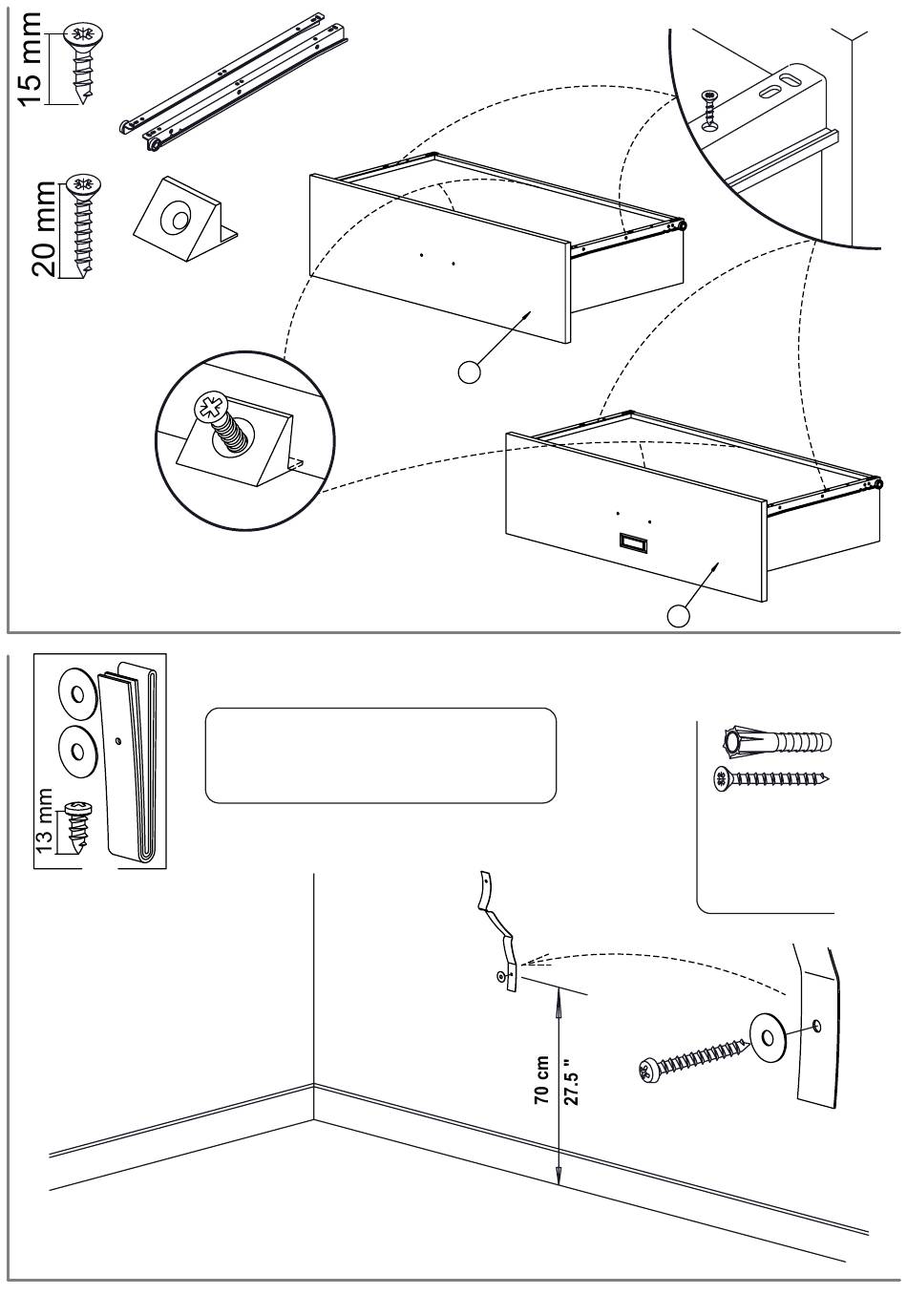 15 mm

20 mm

13 mm

70 cm
27.5 "