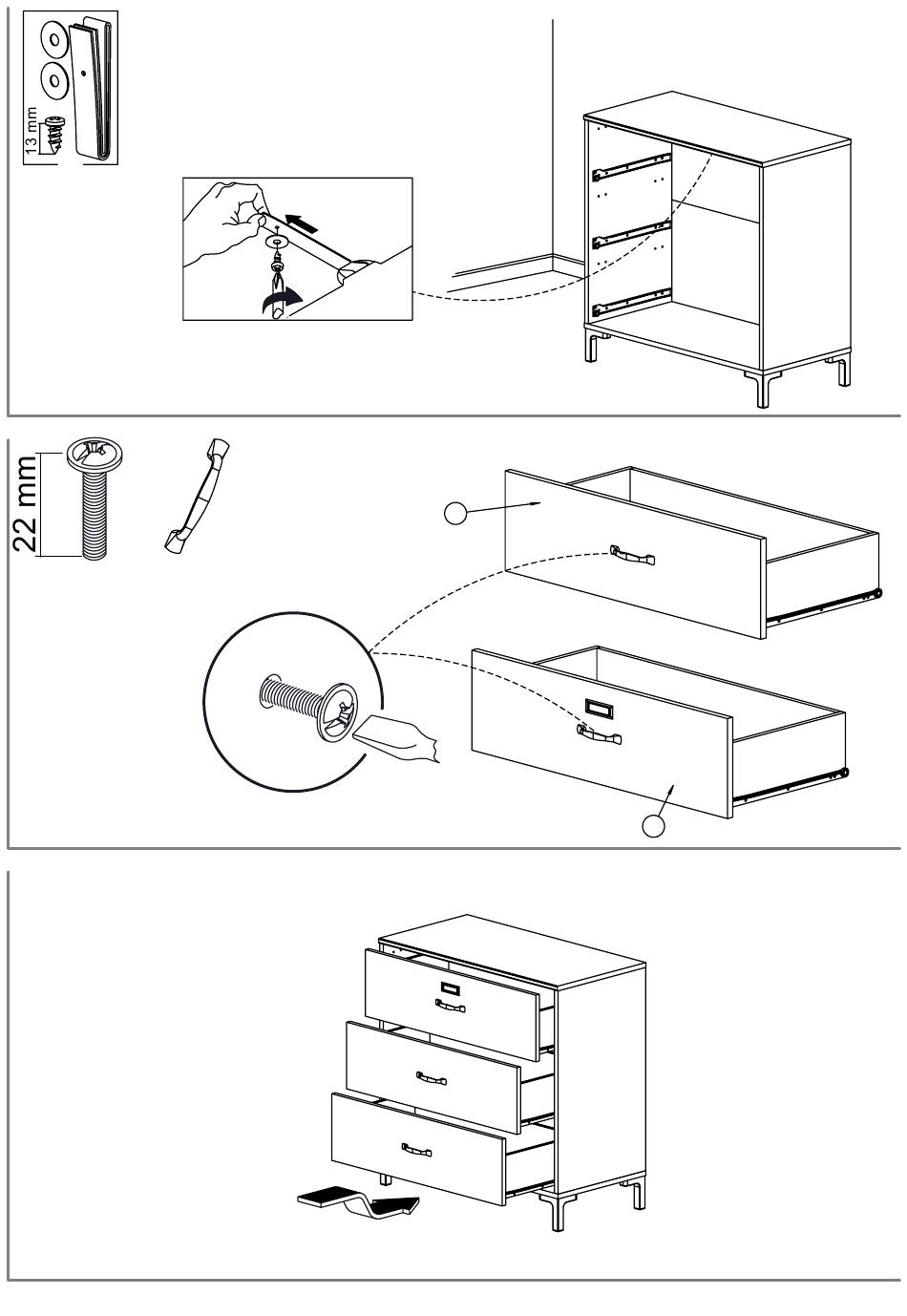 13 mm

22 mm