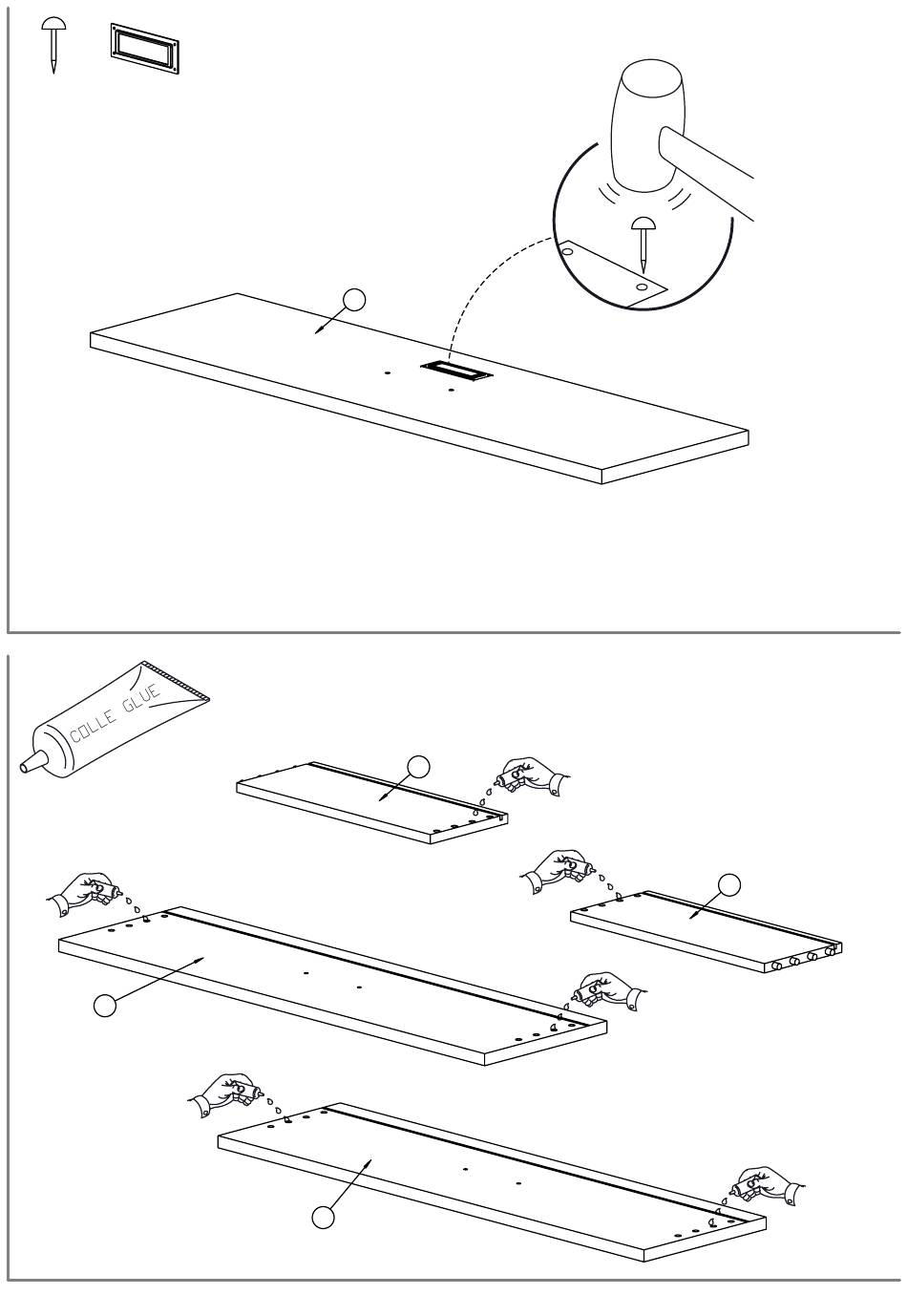 COLLE GLUE