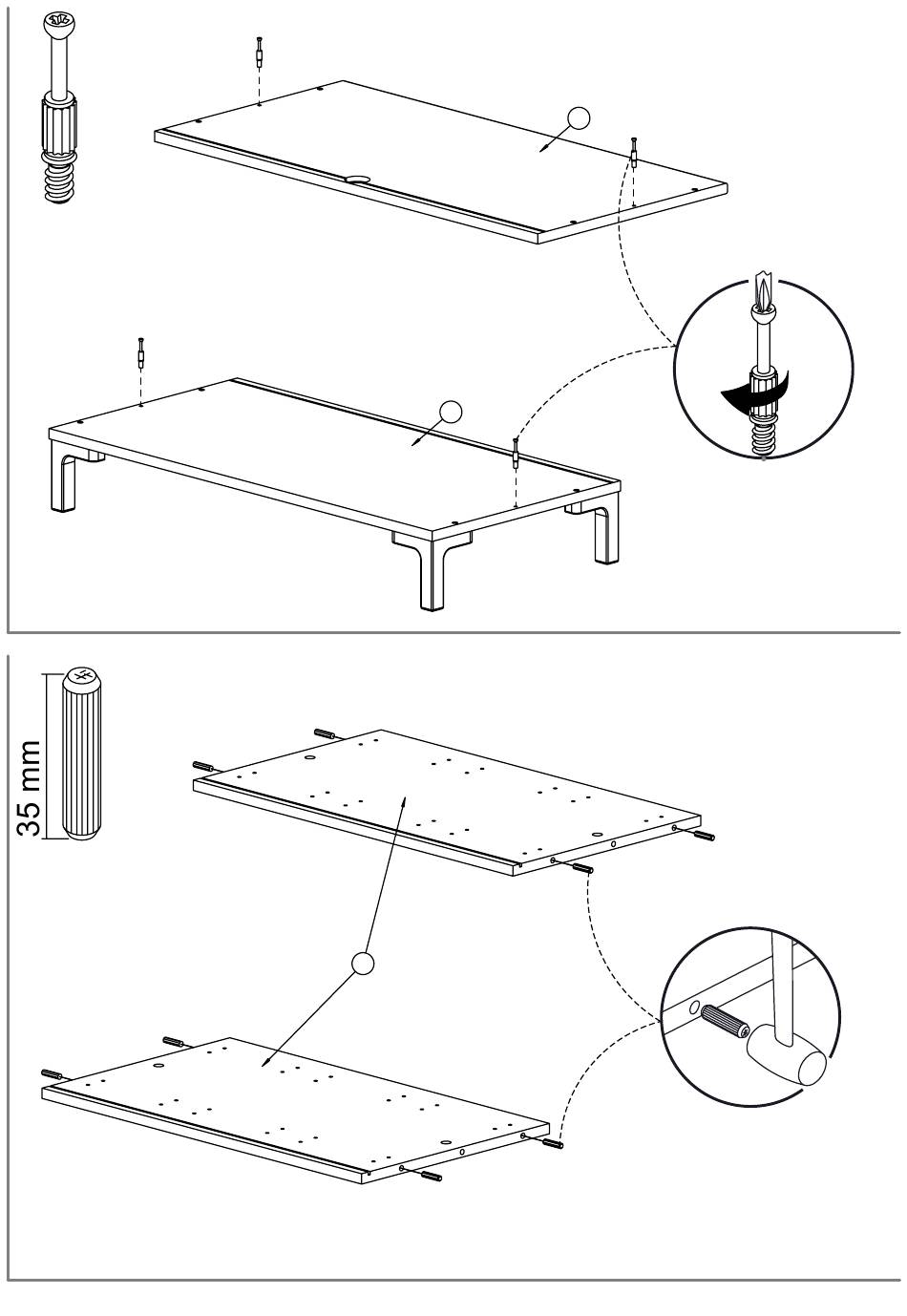 35 mm