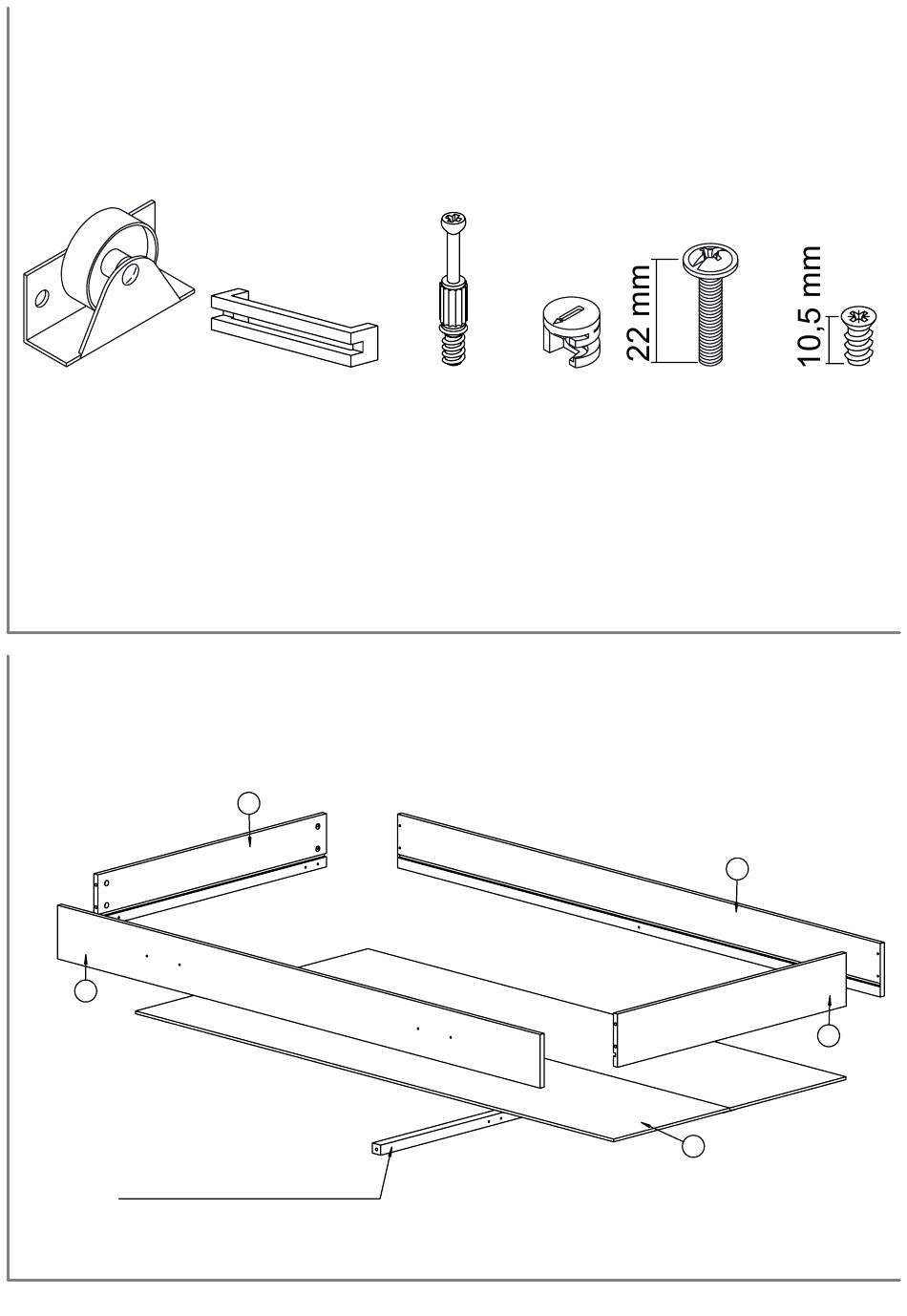 22 mm

10,5 mm