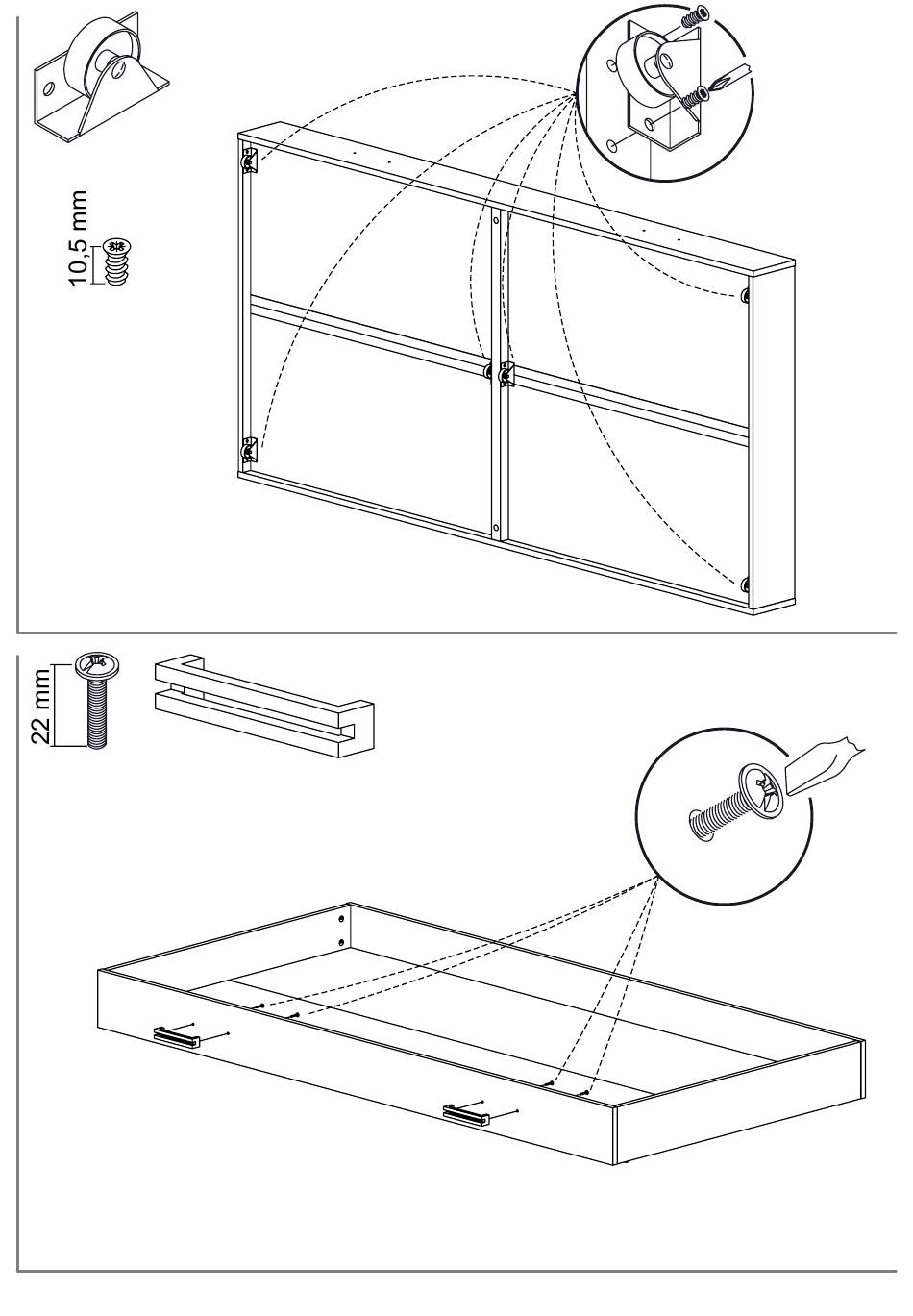 10,5 mm

22 mm