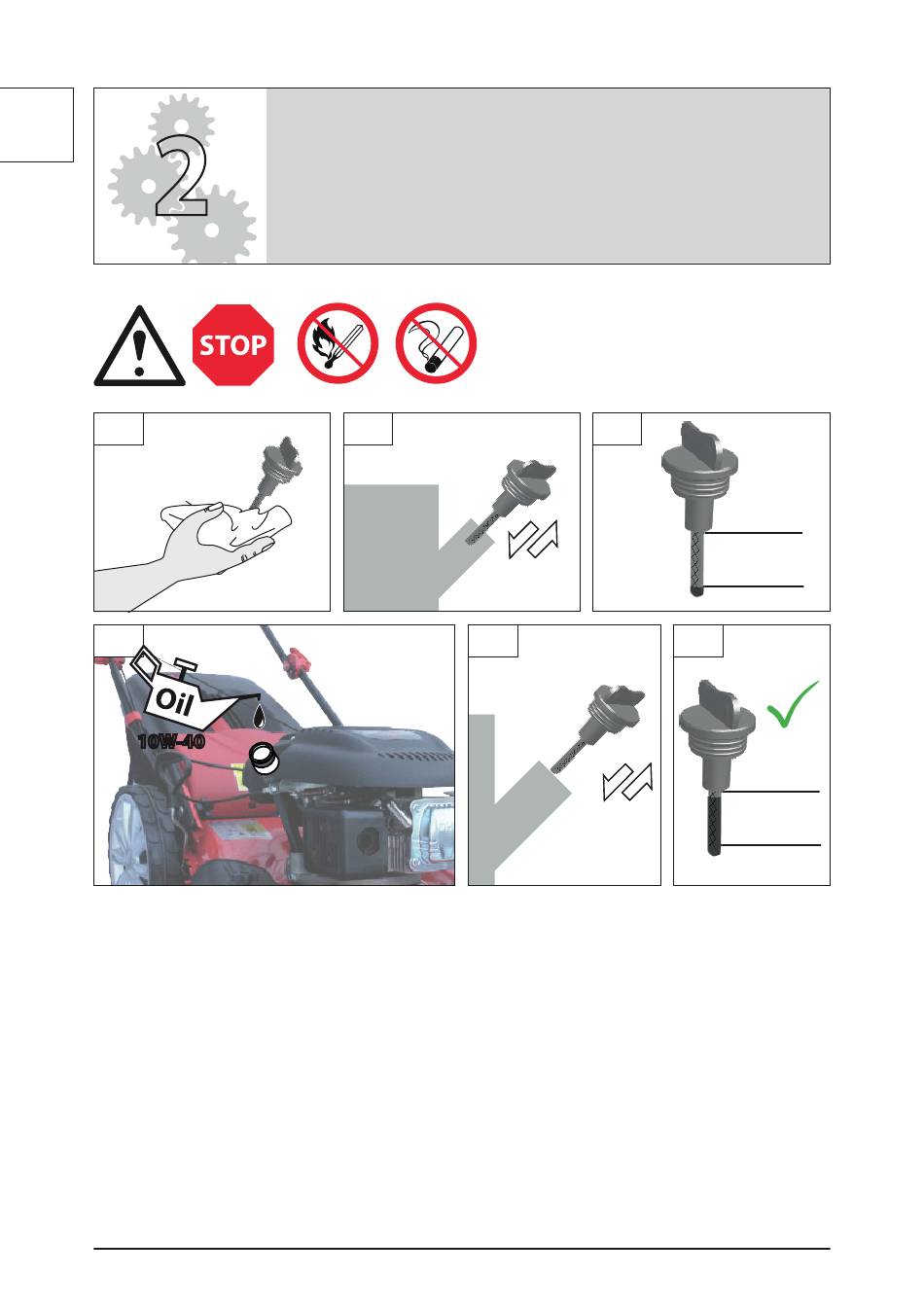 2

STOP

Oil

10W-40