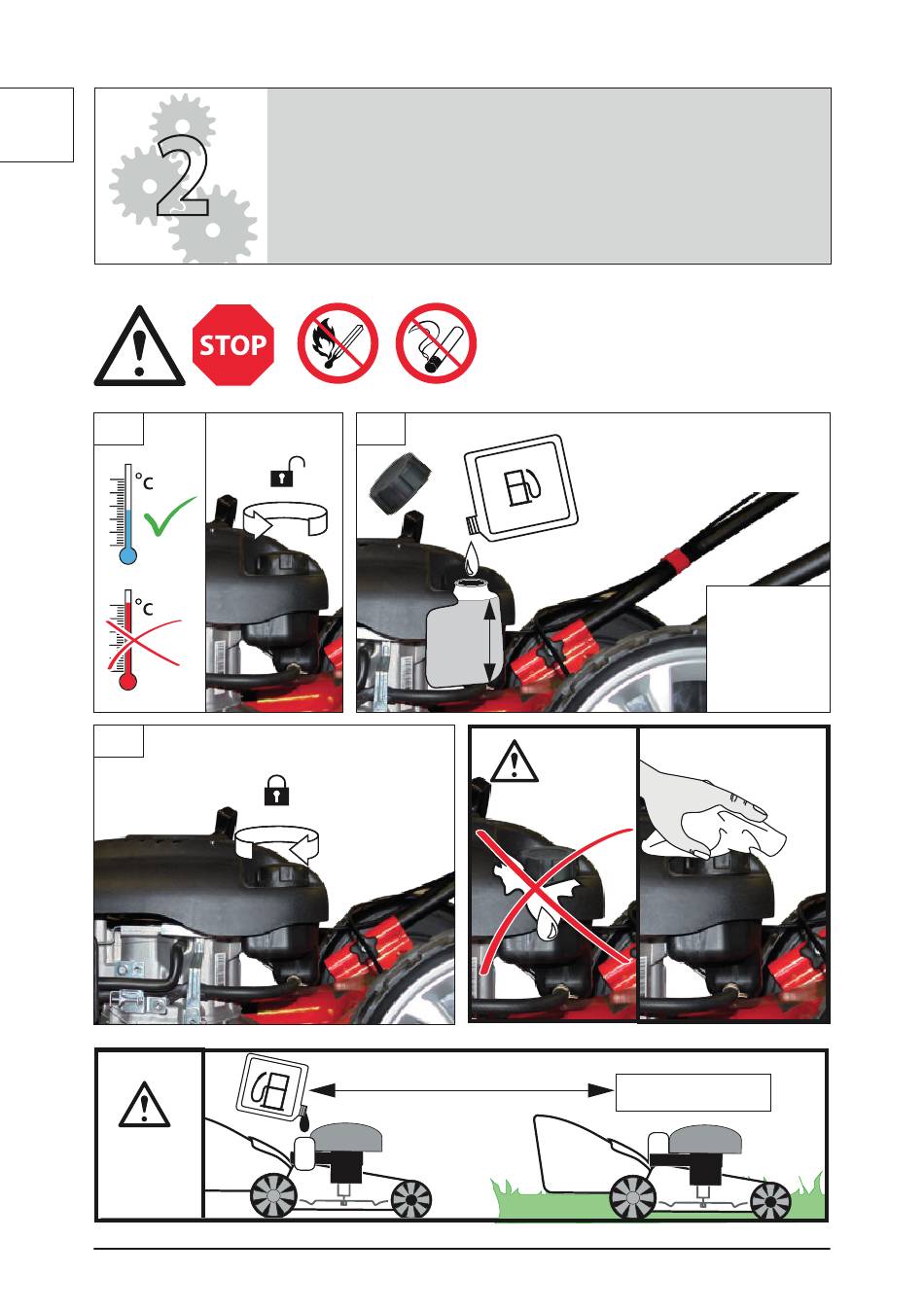 2

STOP

°C

°C