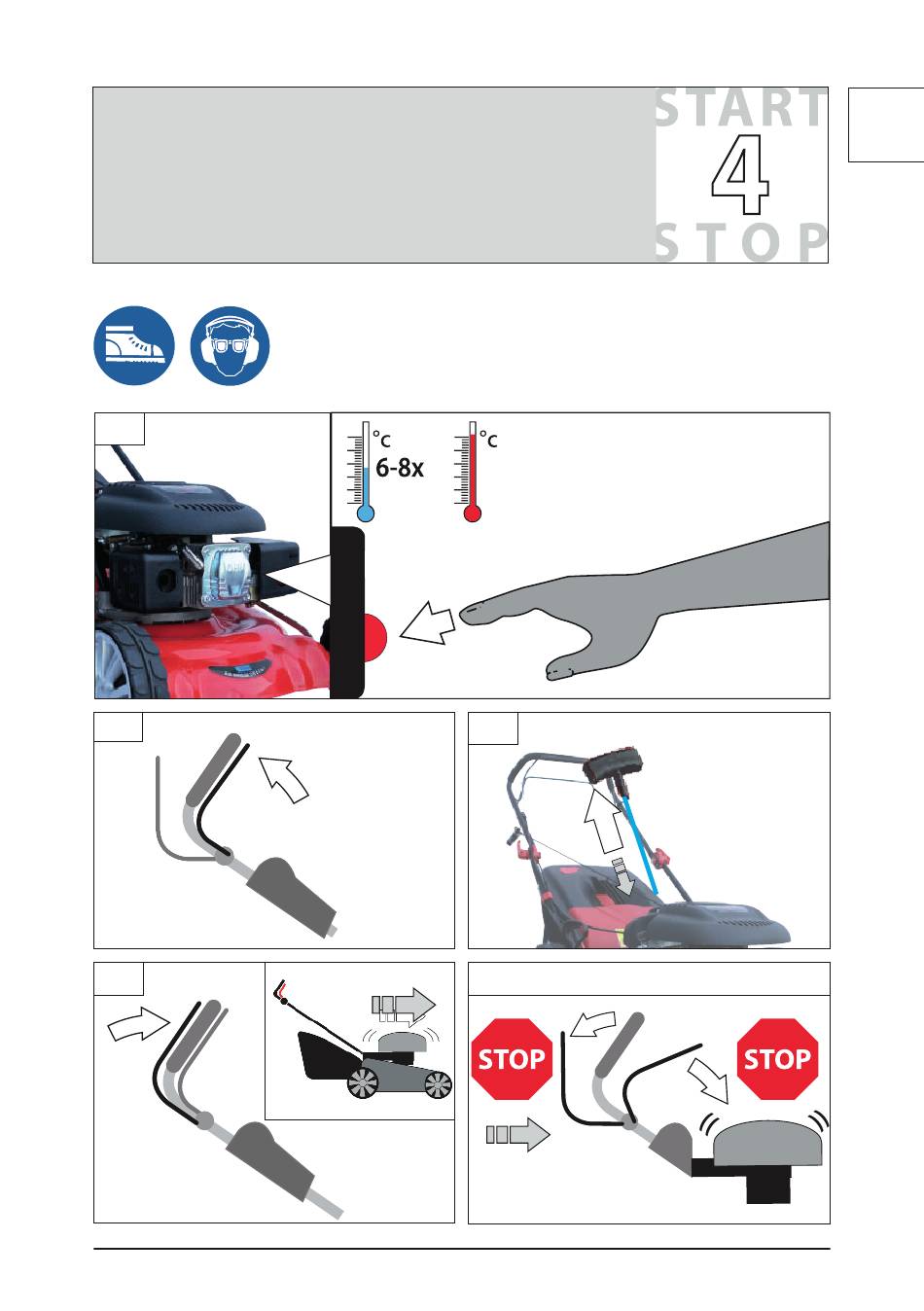 START
4
STOP

°C
6-8x
°C

STOP
STOP