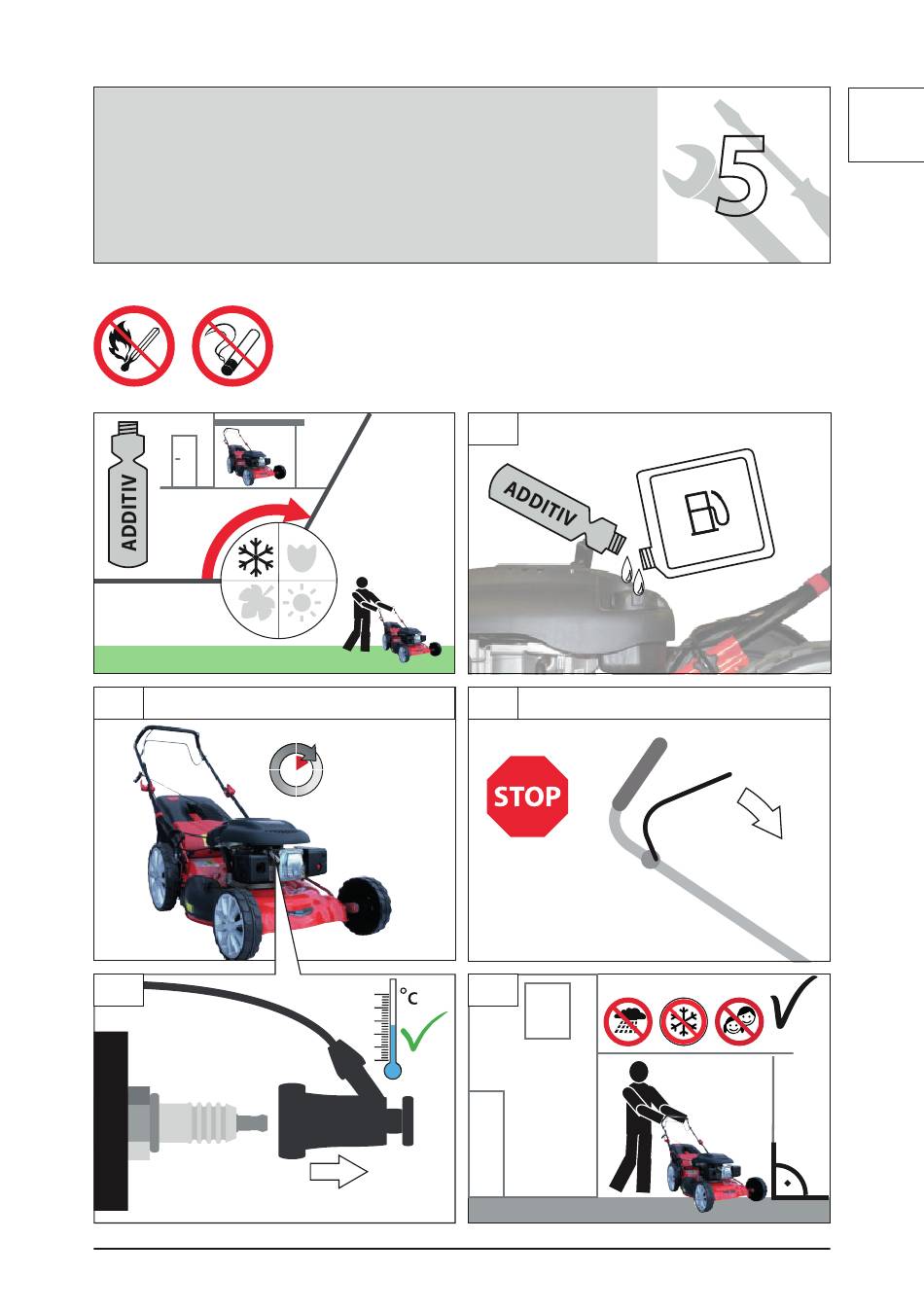 5

ADDITIV

ADDITIV

STOP

°C