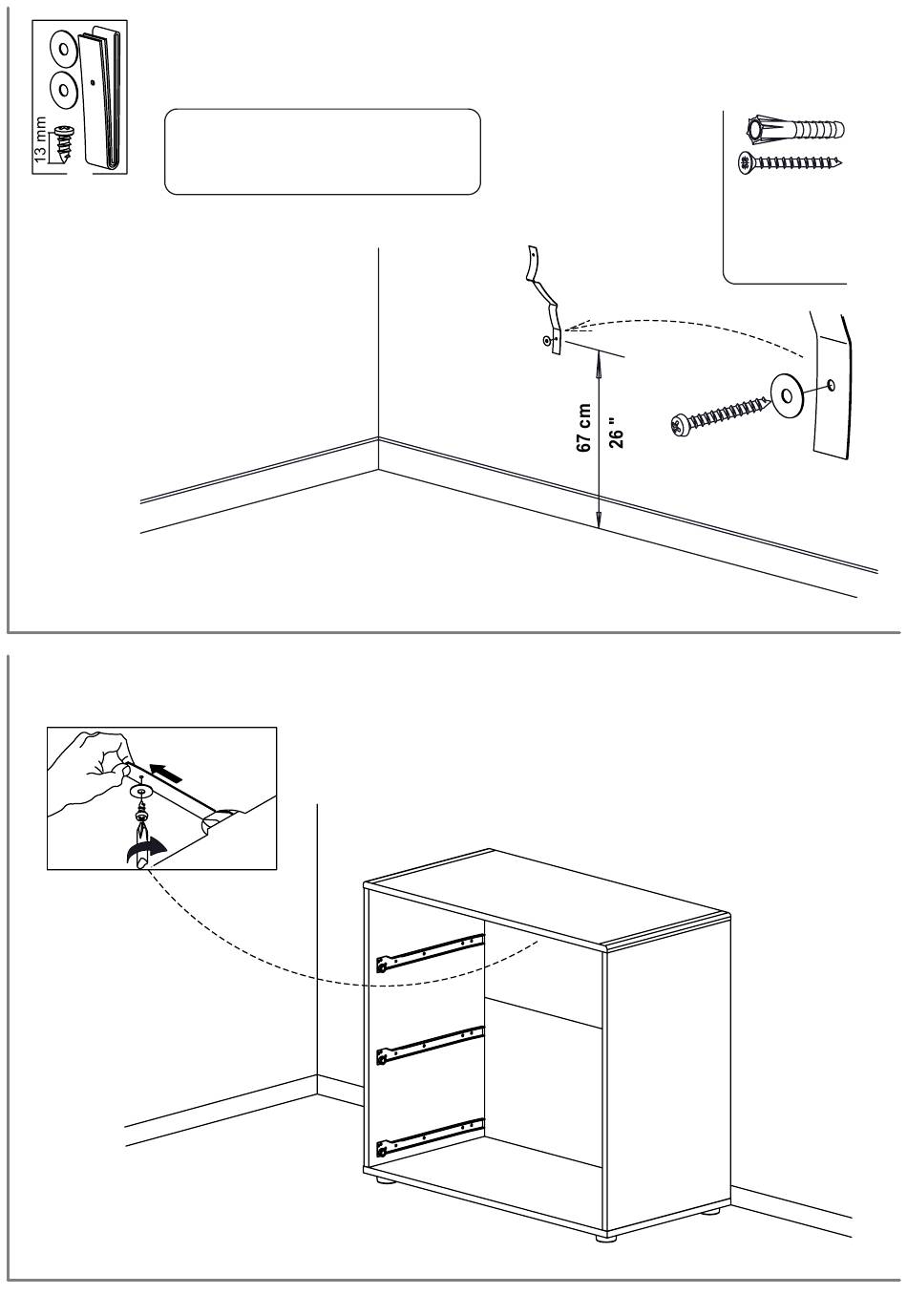 13 mm

67 cm
26 "