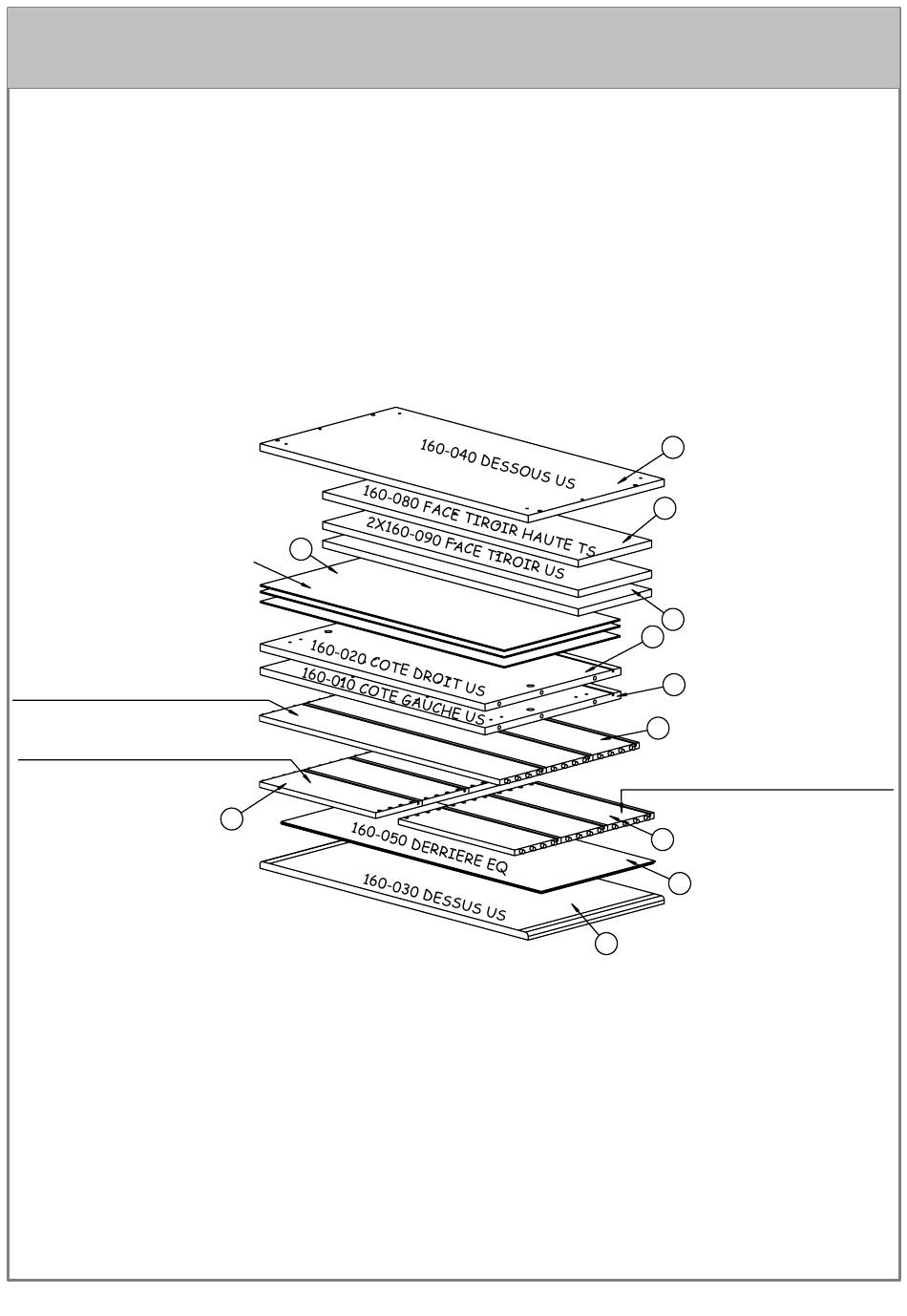 160-040 DESSOUS US

160-080 FACE TIROIR HAUTE TS

2X160-090 FACE TIROIR US

160-020 COTE DROIT US

160-010 COTE GAUCHE US

160-050 DERRIERE EQ

160-030 DESSUS US