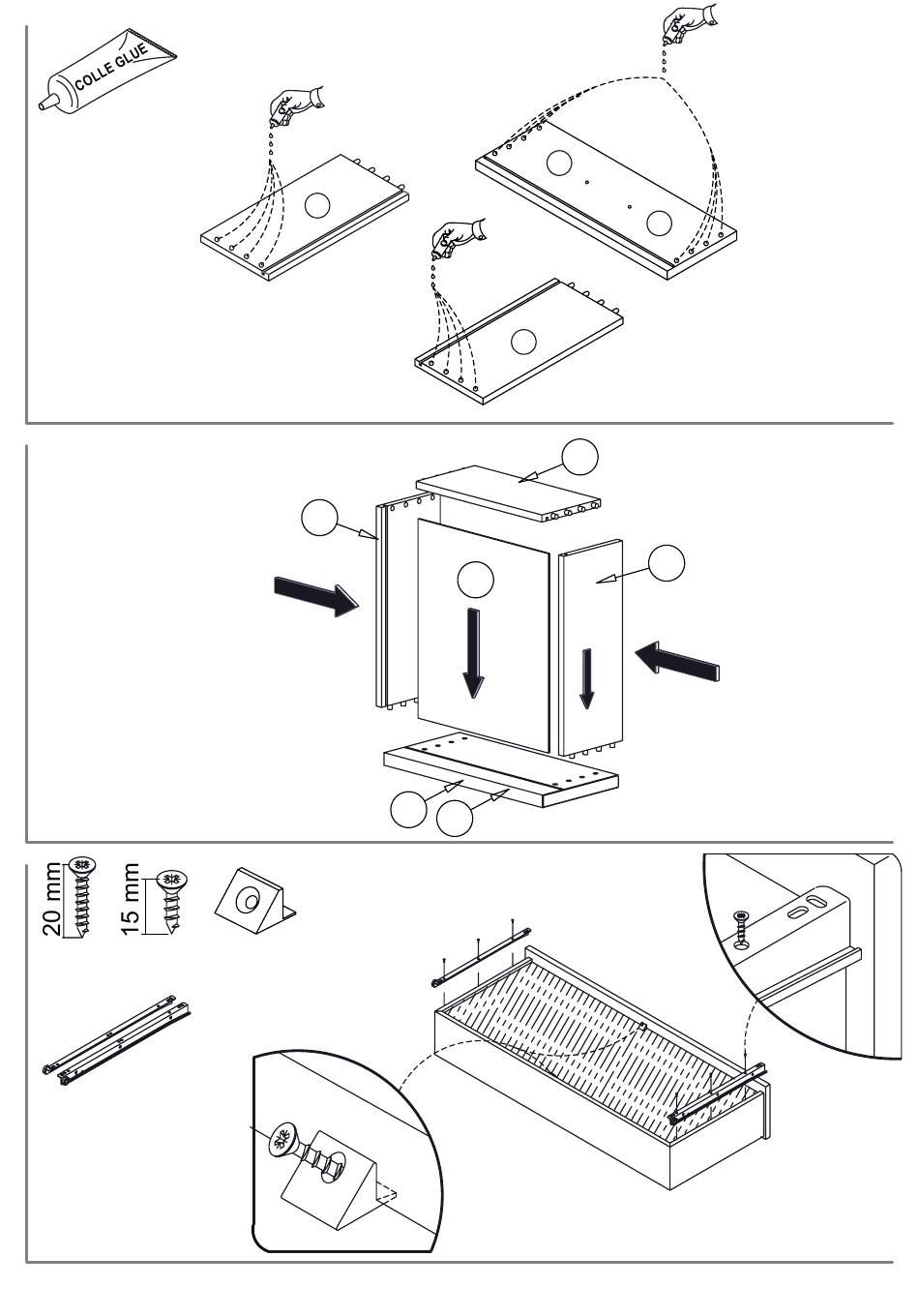 COLLE GLUE

20 mm

15 mm