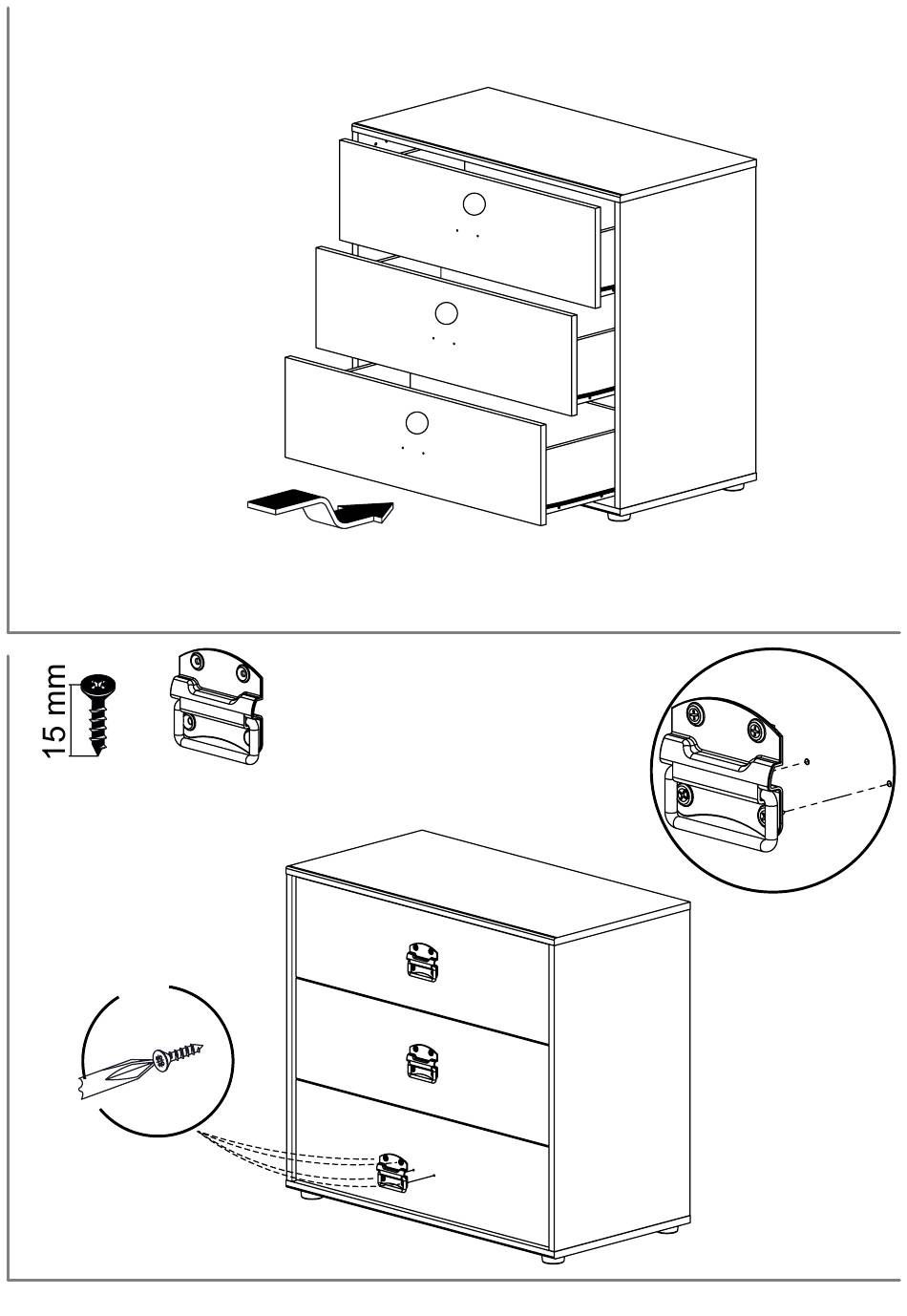 15 mm