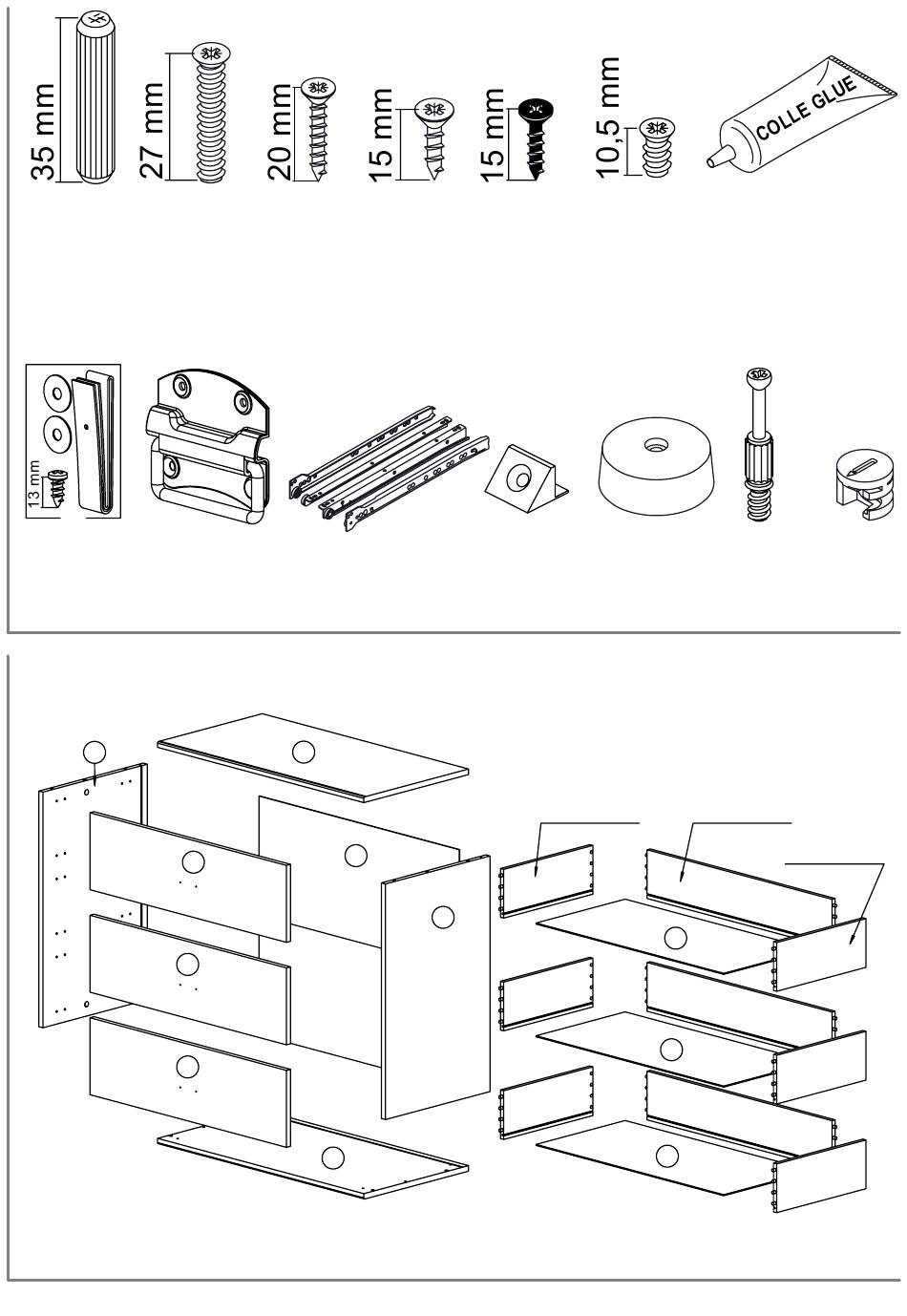 35 mm
27 mm
20 mm
15 mm
15 mm
10,5 mm
COLLE GLUE

13 mm