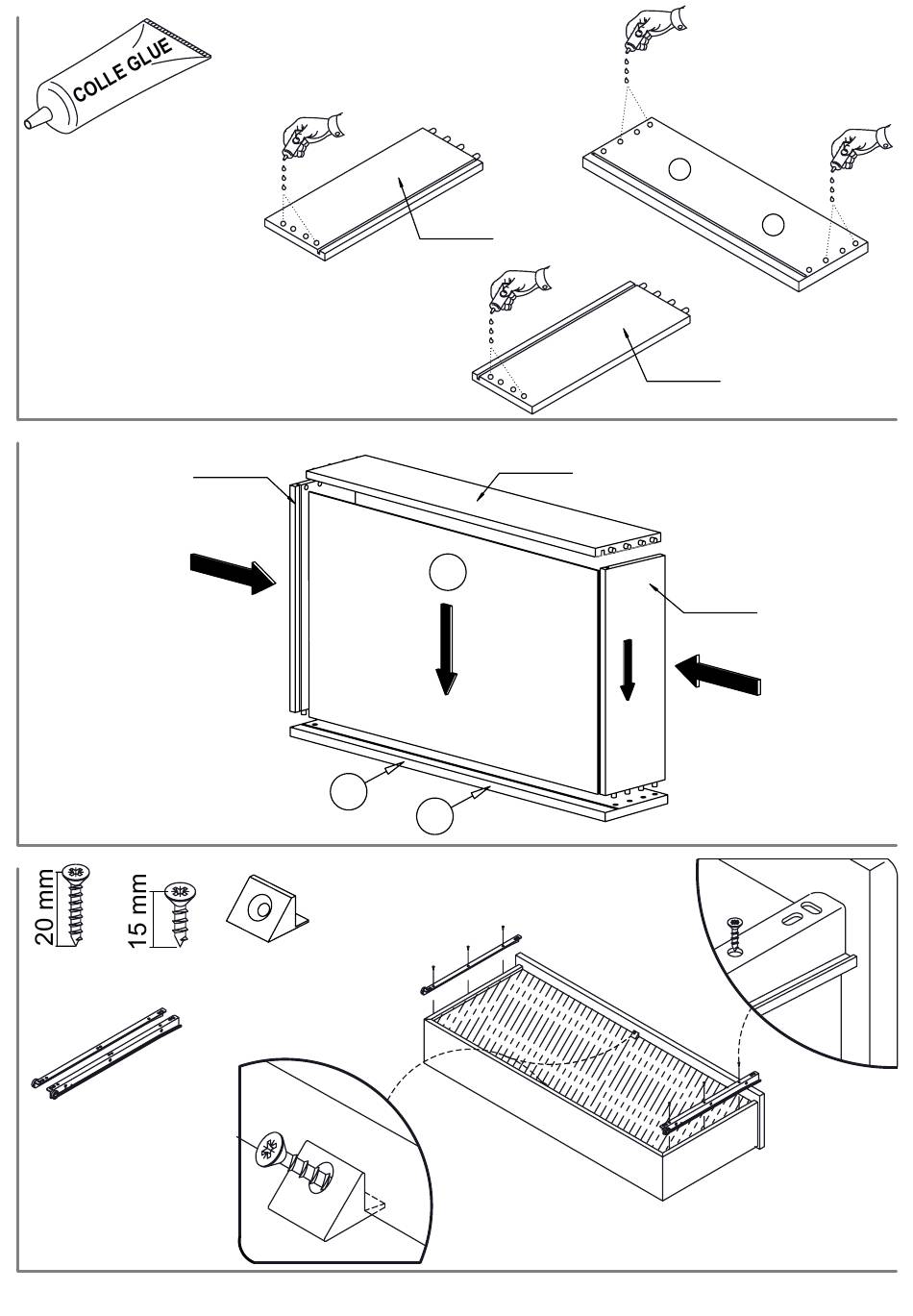 COLLE GLUE

20 mm

15 mm