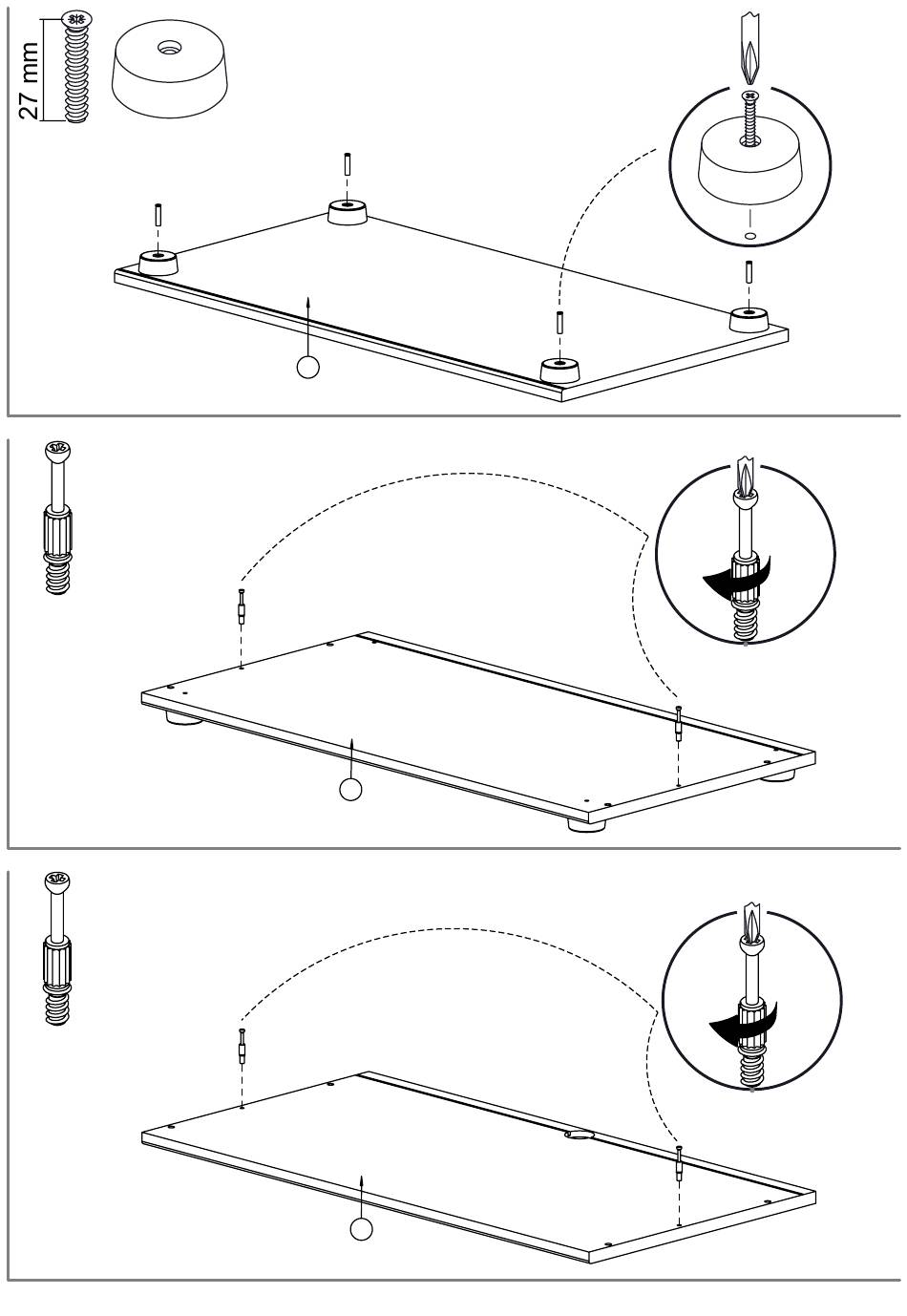 27 mm