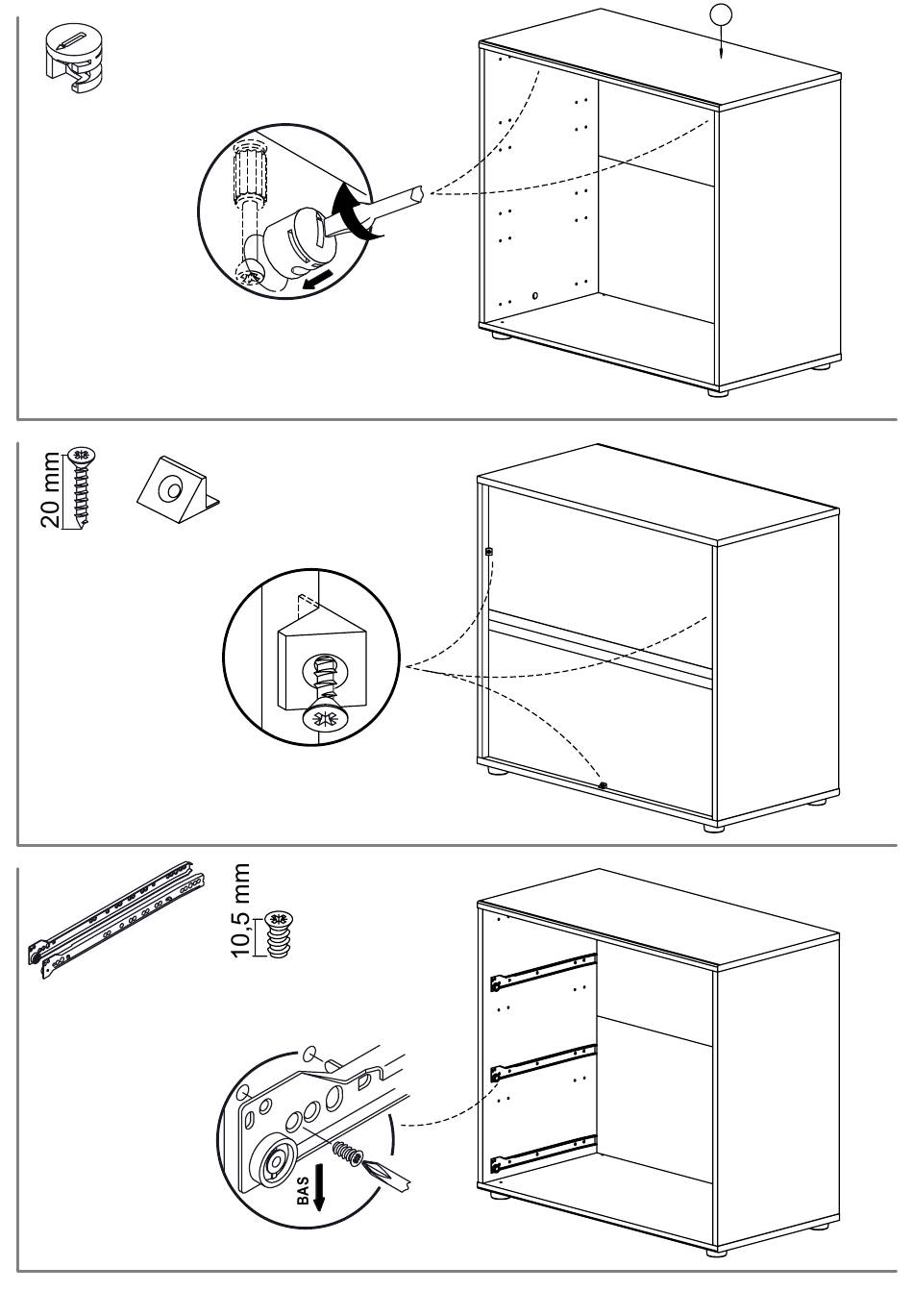 20 mm

10,5 mm

BAS