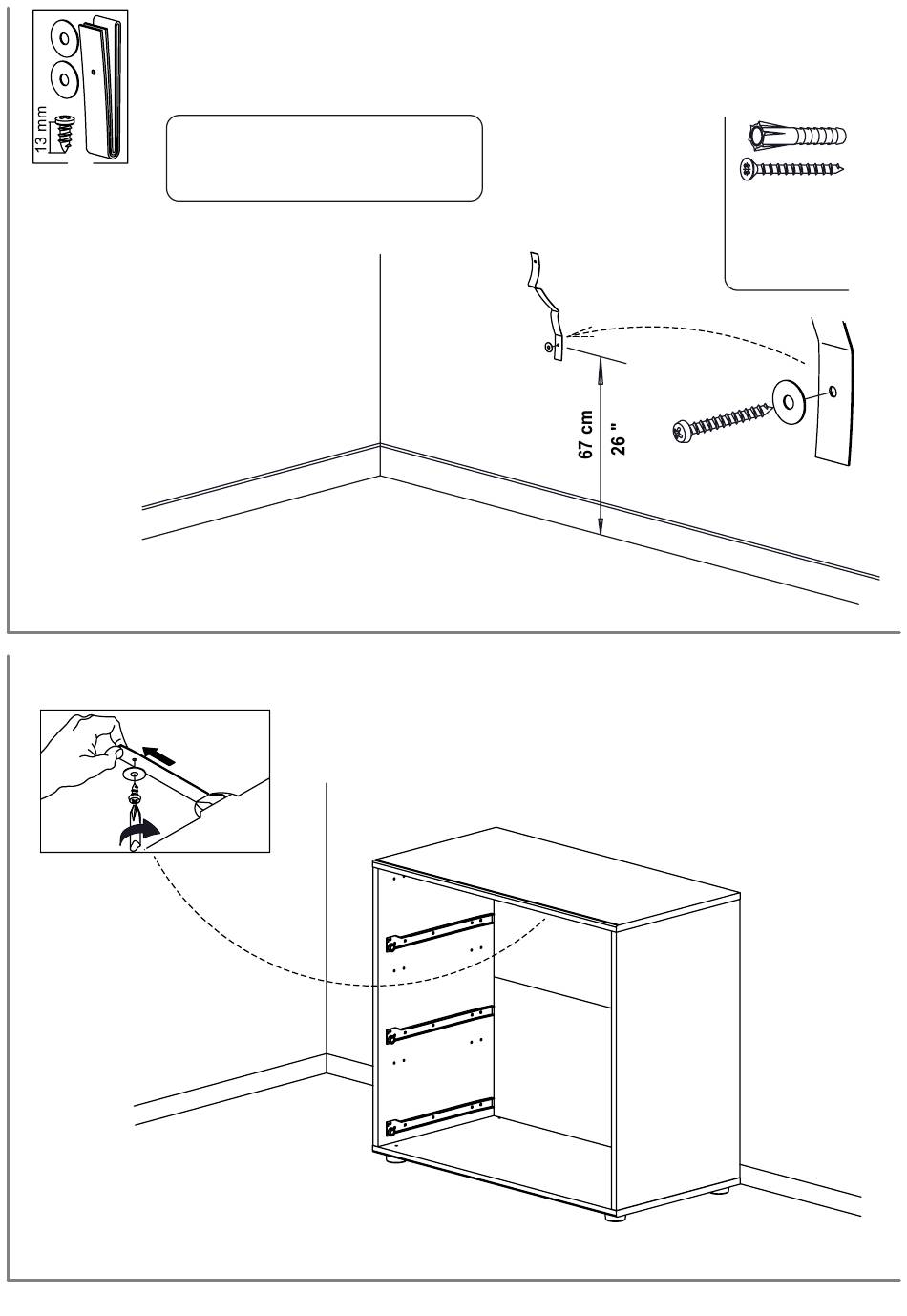 13 mm

67 cm
26 "